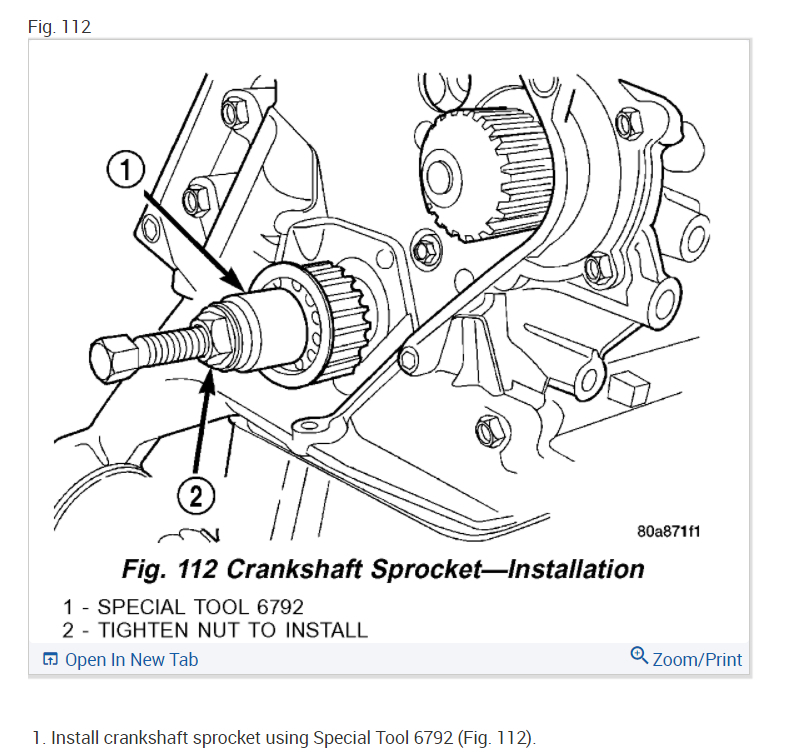 Fig. 112

1

2

80a871f1

Fig. 112 Crankshaft Sprocket—Installation

1 - SPECIAL TOOL 6792
2 - TIGHTEN NUT TO INSTALL

Open In New Tab

Zoom/Print

1. Install crankshaft sprocket using Special Tool 6792 (Fig. 112).