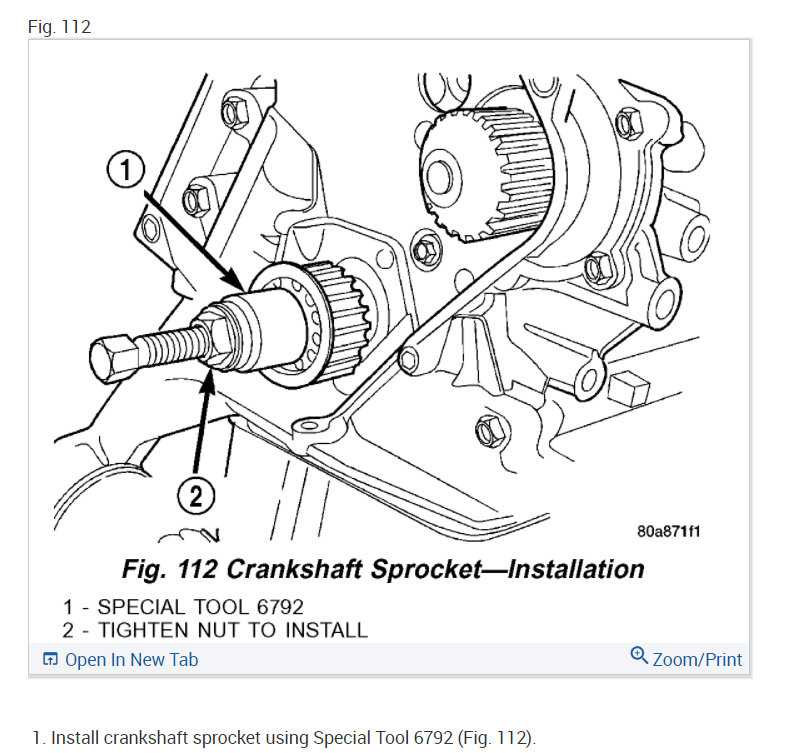 Fig. 112

1

2

80a871f1

Fig. 112 Crankshaft Sprocket—Installation

1 - SPECIAL TOOL 6792
2 - TIGHTEN NUT TO INSTALL

Open In New Tab

Zoom/Print

1. Install crankshaft sprocket using Special Tool 6792 (Fig. 112).