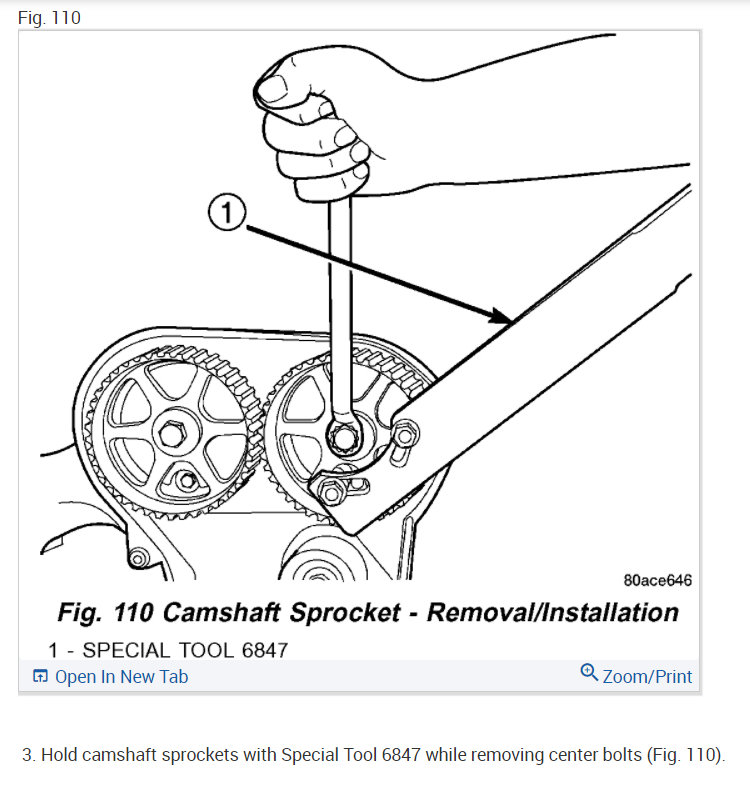 Fig. 110

1

80ace646

Fig. 110 Camshaft Sprocket - Removal/Installation

1 - SPECIAL TOOL 6847

Open In New Tab

Zoom/Print

3. Hold camshaft sprockets with Special Tool 6847 while removing center bolts (Fig. 110).