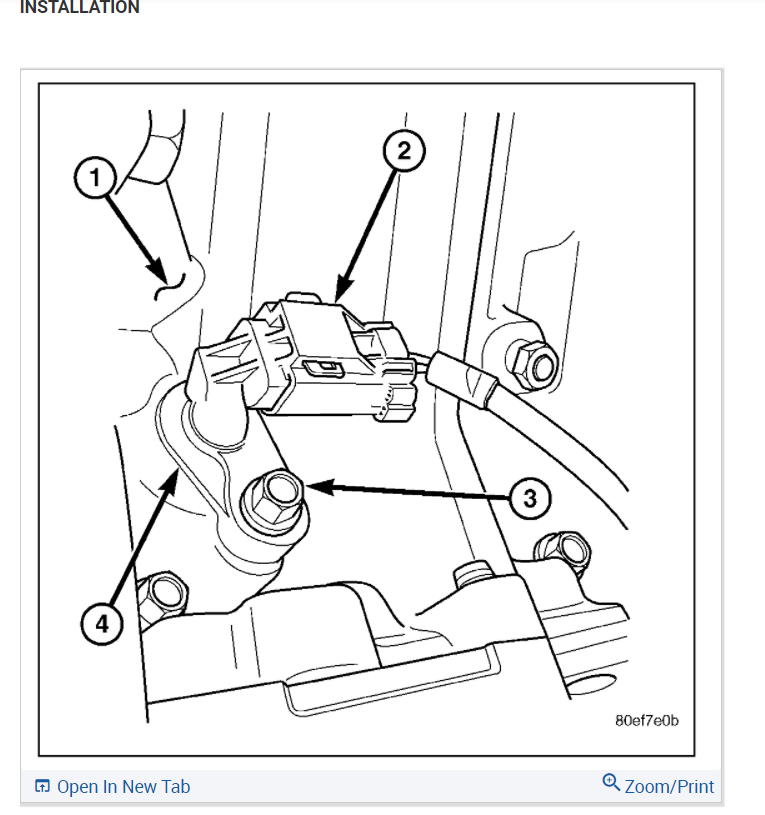 INSTALLATION

1
2
3
4

80ef7e0b

Open In New Tab
Zoom/Print