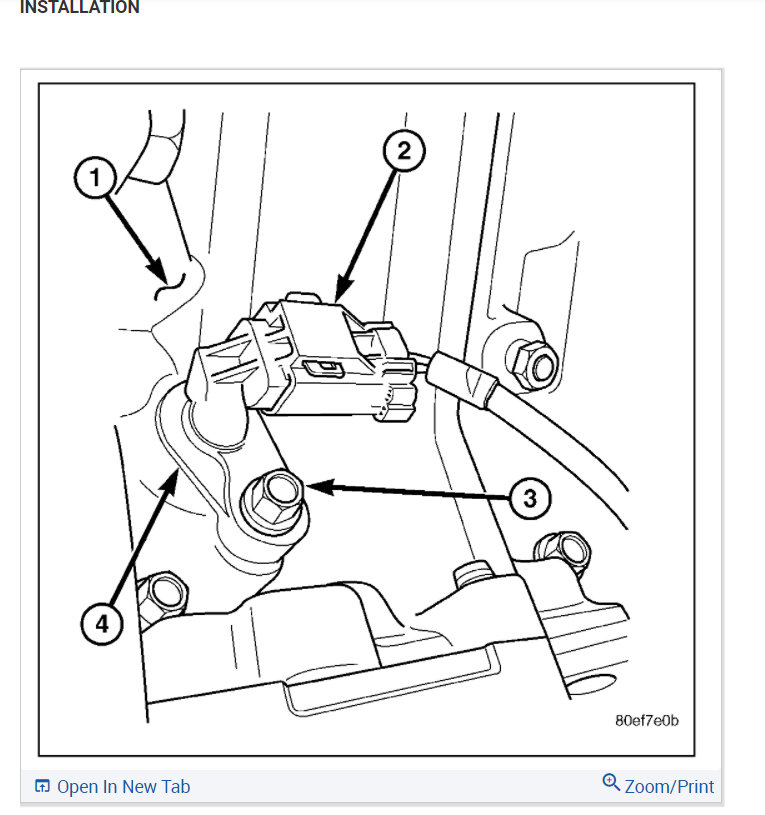 INSTALLATION

1
2
3
4

80ef7e0b

Open In New Tab
Zoom/Print