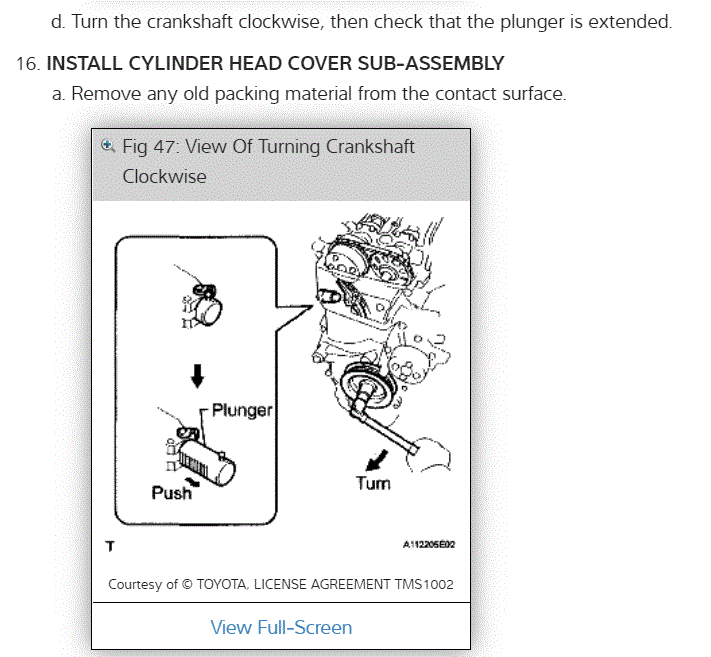 d. Turn the crankshaft clockwise, then check that the plunger is extended.

16. INSTALL CYLINDER HEAD COVER SUB-ASSEMBLY

a. Remove any old packing material from the contact surface.

Fig 47: View Of Turning Crankshaft Clockwise

Plunger

Push

Turn

T

A112205E02

Courtesy of © TOYOTA, LICENSE AGREEMENT TMS1002

View Full-Screen