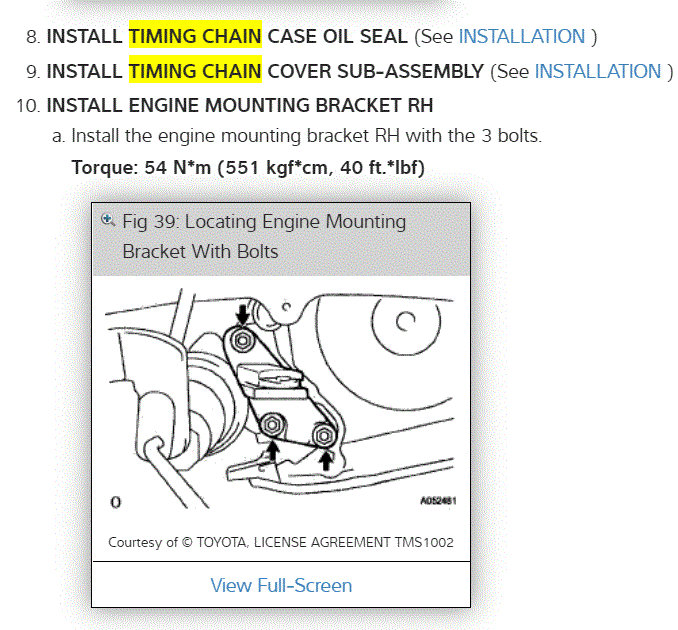 8. INSTALL TIMING CHAIN CASE OIL SEAL (See INSTALLATION )

9. INSTALL TIMING CHAIN COVER SUB-ASSEMBLY (See INSTALLATION )

10. INSTALL ENGINE MOUNTING BRACKET RH

a. Install the engine mounting bracket RH with the 3 bolts.

Torque: 54 N*m (551 kgf*cm, 40 ft.*lbf)

Fig 39: Locating Engine Mounting Bracket With Bolts

0

A052481

Courtesy of © TOYOTA, LICENSE AGREEMENT TMS1002

View Full-Screen