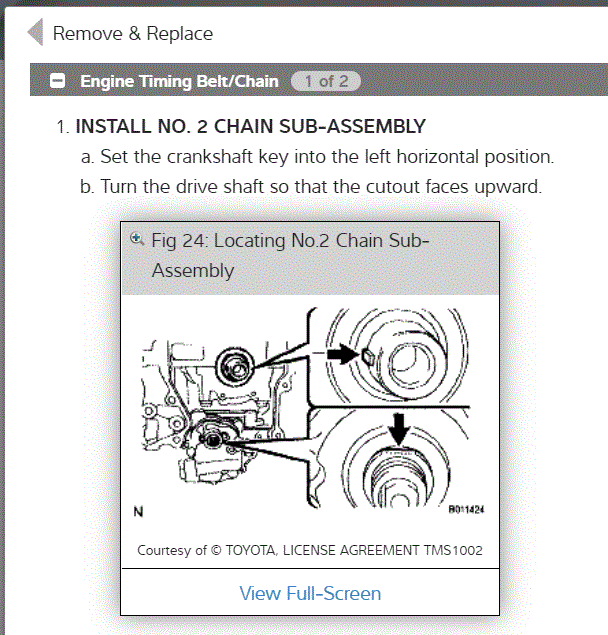 Remove & Replace

Engine Timing Belt/Chain 1 of 2

1. INSTALL NO. 2 CHAIN SUB-ASSEMBLY

a. Set the crankshaft key into the left horizontal position.

b. Turn the drive shaft so that the cutout faces upward.

Fig 24: Locating No.2 Chain Sub-Assembly

N

B011424

Courtesy of © TOYOTA, LICENSE AGREEMENT TMS1002

View Full-Screen