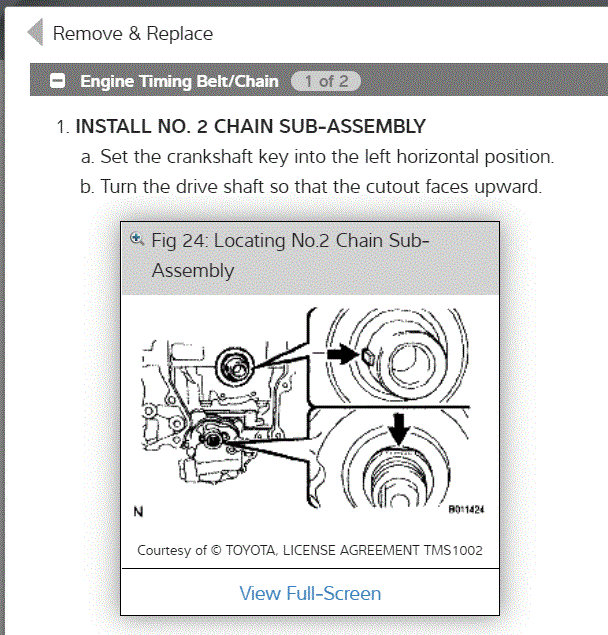 Remove & Replace

Engine Timing Belt/Chain 1 of 2

1. INSTALL NO. 2 CHAIN SUB-ASSEMBLY

a. Set the crankshaft key into the left horizontal position.

b. Turn the drive shaft so that the cutout faces upward.

Fig 24: Locating No.2 Chain Sub-Assembly

N

B011424

Courtesy of © TOYOTA, LICENSE AGREEMENT TMS1002

View Full-Screen