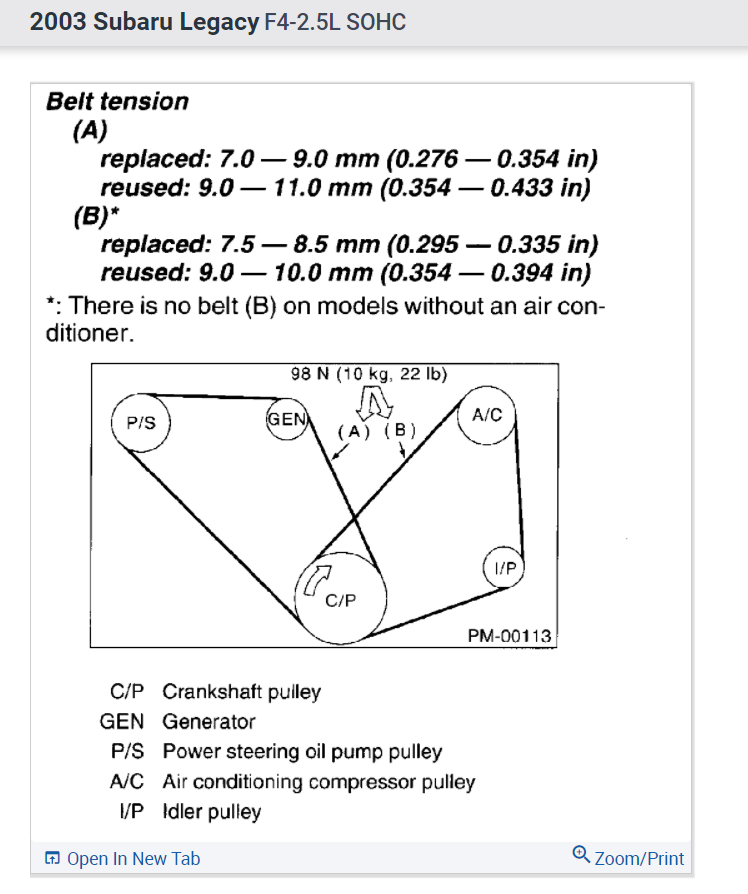 2003 Subaru Legacy F4-2.5L SOHC

Belt tension
(A)
replaced: 7.0 — 9.0 mm (0.276 — 0.354 in)
reused: 9.0 — 11.0 mm (0.354 — 0.433 in)
(B)*
replaced: 7.5 — 8.5 mm (0.295 — 0.335 in)
reused: 9.0 — 10.0 mm (0.354 — 0.394 in)
*: There is no belt (B) on models without an air conditioner.

98 N (10 kg, 22 lb)
P/S
GEN
(A) (B)
A/C
I/P
C/P
PM-00113

C/P Crankshaft pulley
GEN Generator
P/S Power steering oil pump pulley
A/C Air conditioning compressor pulley
I/P Idler pulley

Open In New Tab
Zoom/Print