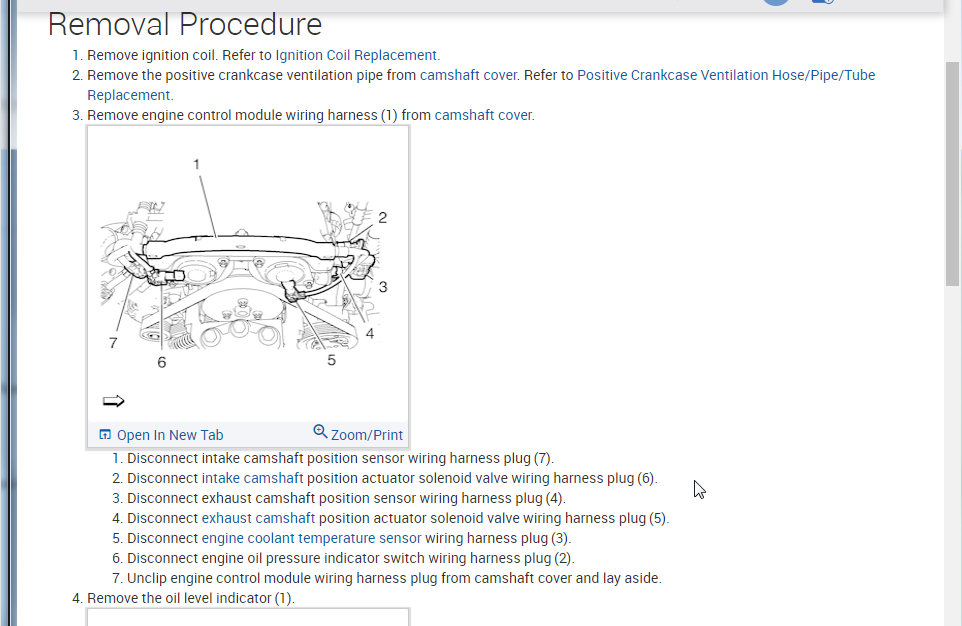 Removal Procedure

1. Remove ignition coil. Refer to Ignition Coil Replacement.
2. Remove the positive crankcase ventilation pipe from camshaft cover. Refer to Positive Crankcase Ventilation Hose/Pipe/Tube Replacement.
3. Remove engine control module wiring harness (1) from camshaft cover.

1
2
3
4
5
6
7

Open In New Tab
Zoom/Print

1. Disconnect intake camshaft position sensor wiring harness plug (7).
2. Disconnect intake camshaft position actuator solenoid valve wiring harness plug (6).
3. Disconnect exhaust camshaft position sensor wiring harness plug (4).
4. Disconnect exhaust camshaft position actuator solenoid valve wiring harness plug (5).
5. Disconnect engine coolant temperature sensor wiring harness plug (3).
6. Disconnect engine oil pressure indicator switch wiring harness plug (2).
7. Unclip engine control module wiring harness plug from camshaft cover and lay aside.

4. Remove the oil level indicator (1).