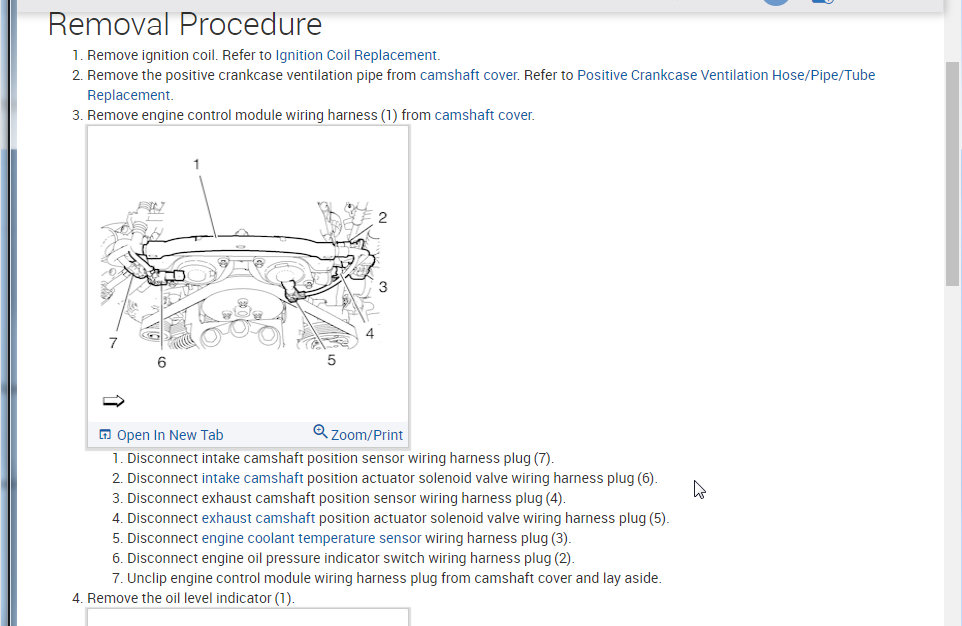 Removal Procedure

1. Remove ignition coil. Refer to Ignition Coil Replacement.
2. Remove the positive crankcase ventilation pipe from camshaft cover. Refer to Positive Crankcase Ventilation Hose/Pipe/Tube Replacement.
3. Remove engine control module wiring harness (1) from camshaft cover.

1
2
3
4
5
6
7

Open In New Tab
Zoom/Print

1. Disconnect intake camshaft position sensor wiring harness plug (7).
2. Disconnect intake camshaft position actuator solenoid valve wiring harness plug (6).
3. Disconnect exhaust camshaft position sensor wiring harness plug (4).
4. Disconnect exhaust camshaft position actuator solenoid valve wiring harness plug (5).
5. Disconnect engine coolant temperature sensor wiring harness plug (3).
6. Disconnect engine oil pressure indicator switch wiring harness plug (2).
7. Unclip engine control module wiring harness plug from camshaft cover and lay aside.

4. Remove the oil level indicator (1).