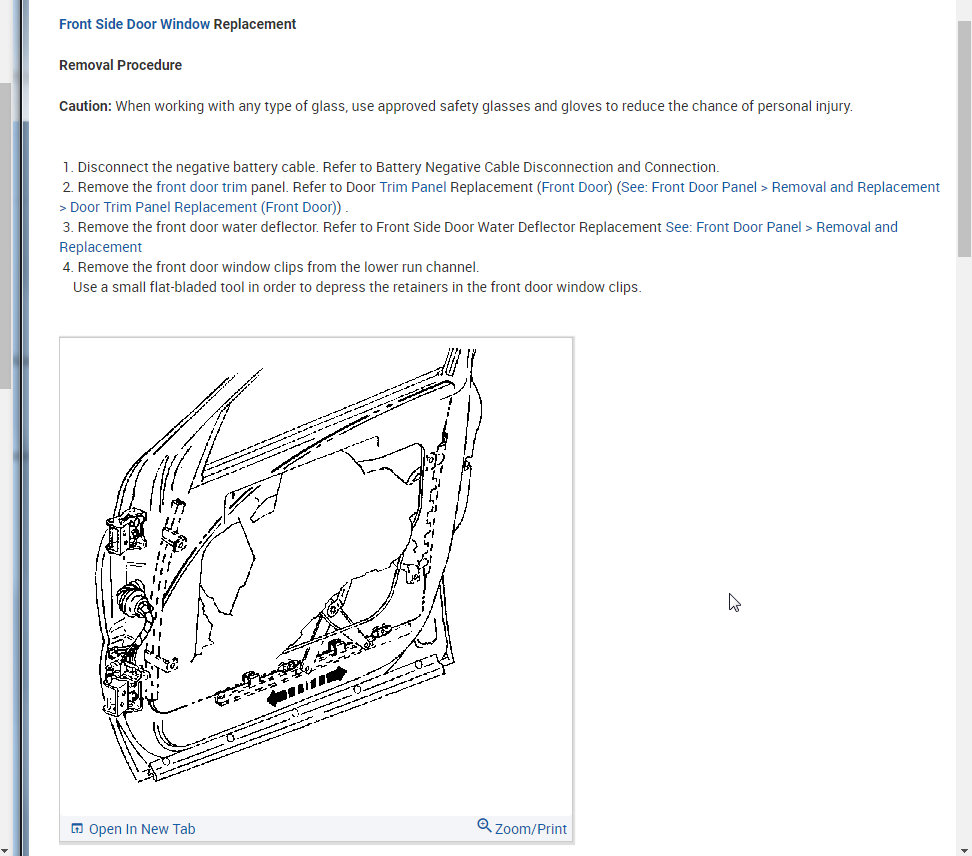 Front Side Door Window Replacement

Removal Procedure

Caution: When working with any type of glass, use approved safety glasses and gloves to reduce the chance of personal injury.

1. Disconnect the negative battery cable. Refer to Battery Negative Cable Disconnection and Connection.
2. Remove the front door trim panel. Refer to Door Trim Panel Replacement (Front Door) (See: Front Door Panel > Removal and Replacement > Door Trim Panel Replacement (Front Door)) .
3. Remove the front door water deflector. Refer to Front Side Door Water Deflector Replacement See: Front Door Panel > Removal and Replacement
4. Remove the front door window clips from the lower run channel.
Use a small flat-bladed tool in order to depress the retainers in the front door window clips.

Open In New Tab

Zoom/Print