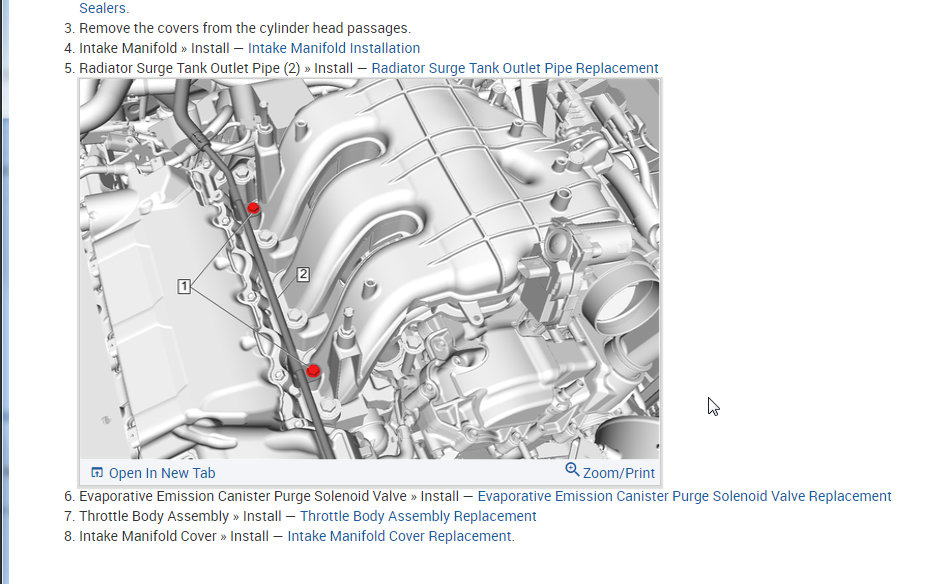 Sealers.
3. Remove the covers from the cylinder head passages.
4. Intake Manifold » Install — Intake Manifold Installation
5. Radiator Surge Tank Outlet Pipe (2) » Install — Radiator Surge Tank Outlet Pipe Replacement

1
2

Open In New Tab
Zoom/Print

6. Evaporative Emission Canister Purge Solenoid Valve » Install — Evaporative Emission Canister Purge Solenoid Valve Replacement
7. Throttle Body Assembly » Install — Throttle Body Assembly Replacement
8. Intake Manifold Cover » Install — Intake Manifold Cover Replacement.