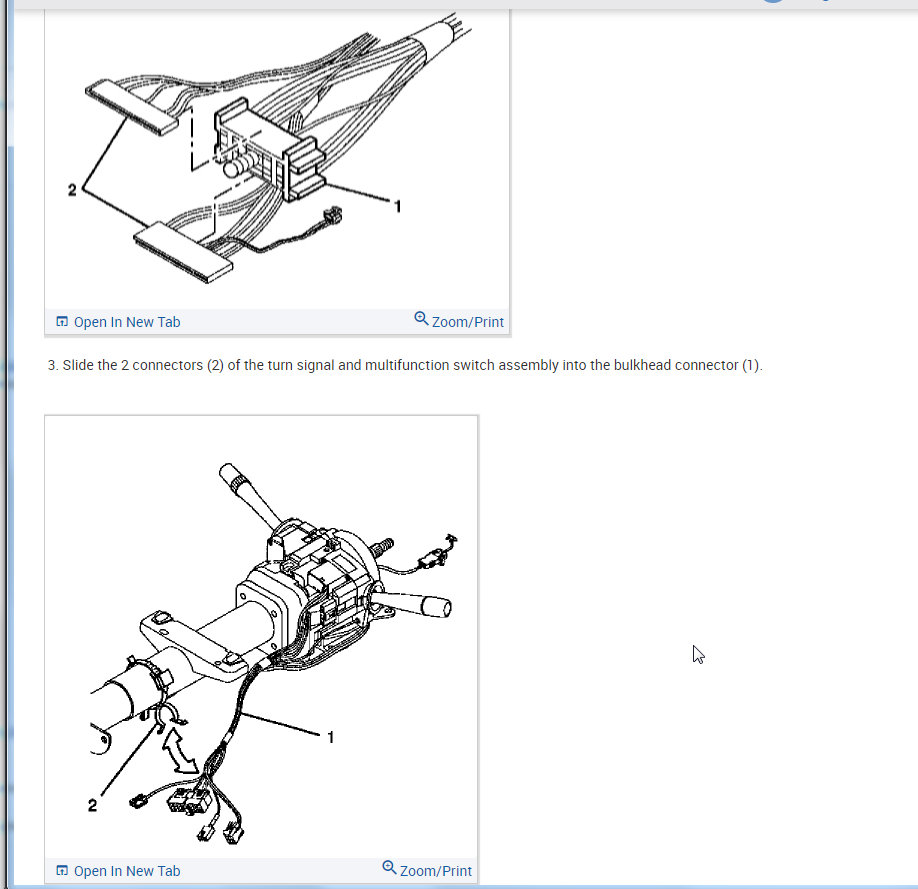 2

1

Open In New Tab

Zoom/Print

3. Slide the 2 connectors (2) of the turn signal and multifunction switch assembly into the bulkhead connector (1).

1

2

Open In New Tab

Zoom/Print