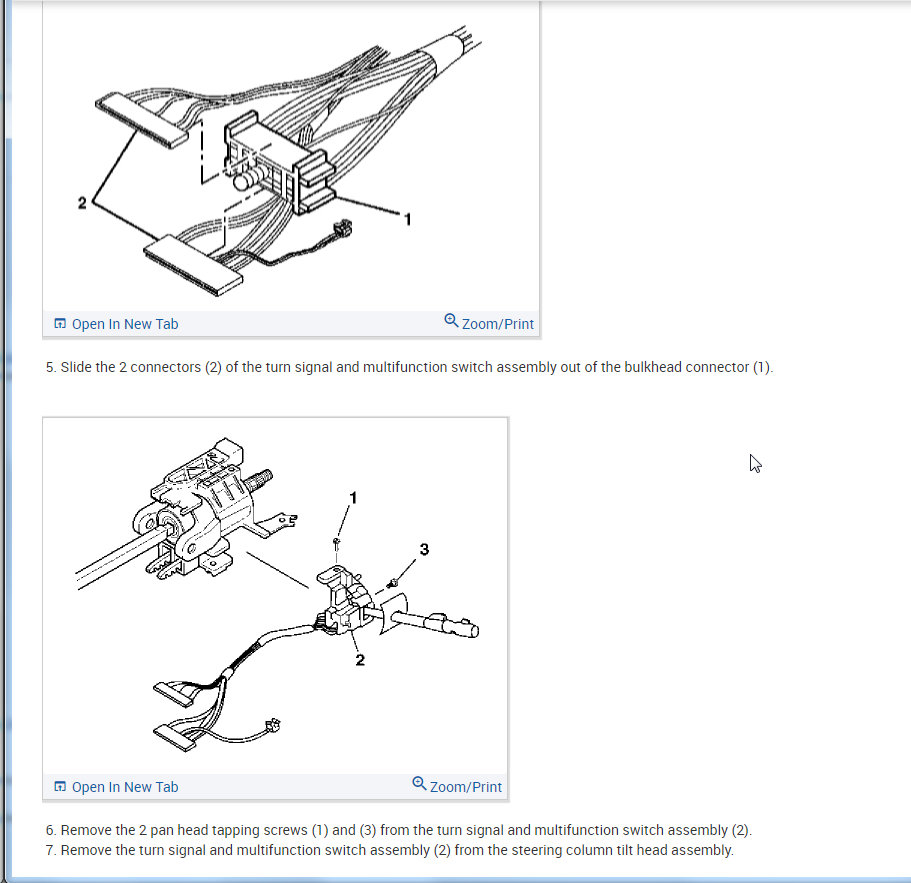 2

1

Open In New Tab

Zoom/Print

5. Slide the 2 connectors (2) of the turn signal and multifunction switch assembly out of the bulkhead connector (1).

1

3

2

Open In New Tab

Zoom/Print

6. Remove the 2 pan head tapping screws (1) and (3) from the turn signal and multifunction switch assembly (2).
7. Remove the turn signal and multifunction switch assembly (2) from the steering column tilt head assembly.