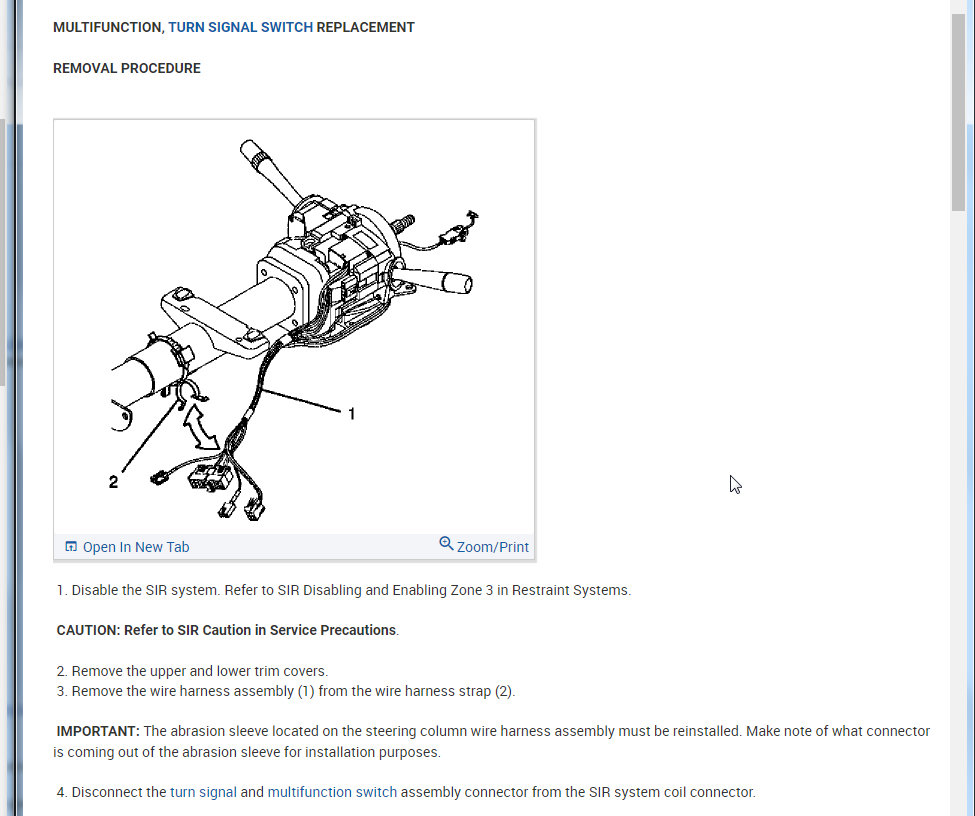 MULTIFUNCTION, TURN SIGNAL SWITCH REPLACEMENT

REMOVAL PROCEDURE

1

2

Open In New Tab

Zoom/Print

1. Disable the SIR system. Refer to SIR Disabling and Enabling Zone 3 in Restraint Systems.

CAUTION: Refer to SIR Caution in Service Precautions.

2. Remove the upper and lower trim covers.
3. Remove the wire harness assembly (1) from the wire harness strap (2).

IMPORTANT: The abrasion sleeve located on the steering column wire harness assembly must be reinstalled. Make note of what connector is coming out of the abrasion sleeve for installation purposes.

4. Disconnect the turn signal and multifunction switch assembly connector from the SIR system coil connector.