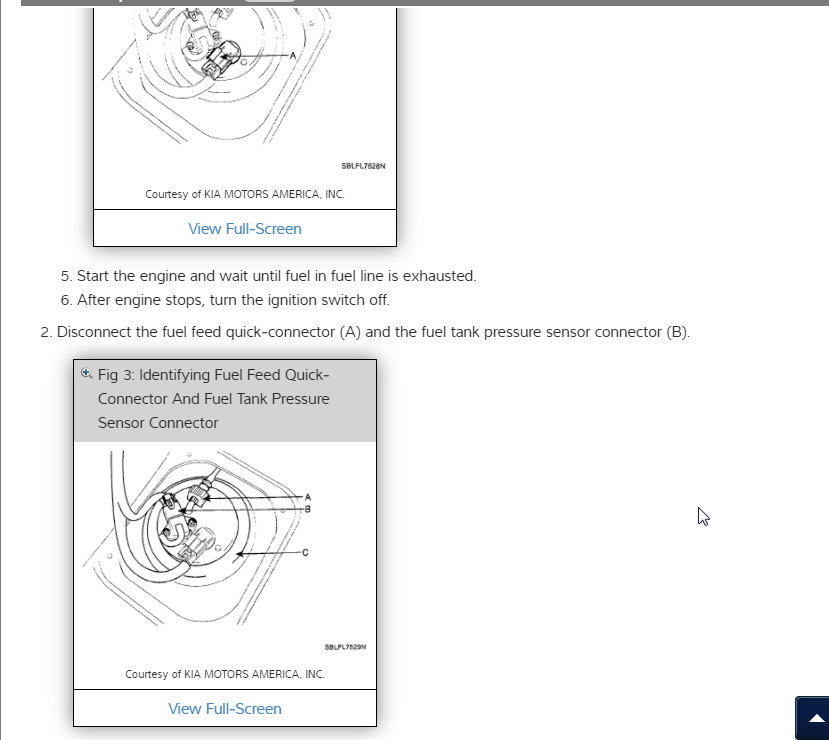 A

SBLFL7528N

Courtesy of KIA MOTORS AMERICA, INC.

View Full-Screen

5. Start the engine and wait until fuel in fuel line is exhausted.
6. After engine stops, turn the ignition switch off.

2. Disconnect the fuel feed quick-connector (A) and the fuel tank pressure sensor connector (B).

Fig 3: Identifying Fuel Feed Quick-Connector And Fuel Tank Pressure Sensor Connector

A
B
C

SBLFL7529N

Courtesy of KIA MOTORS AMERICA, INC.

View Full-Screen