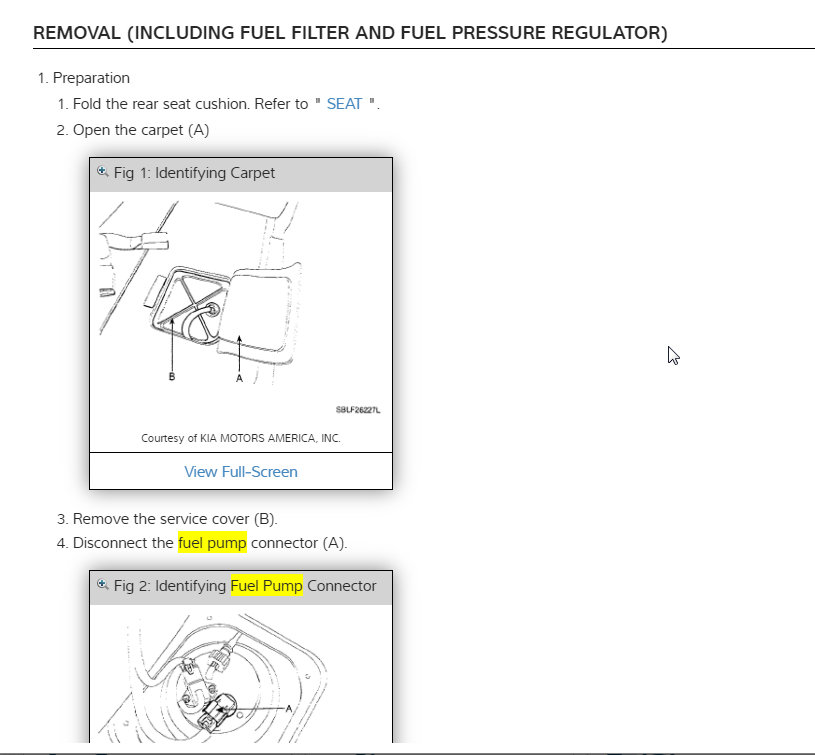 REMOVAL (INCLUDING FUEL FILTER AND FUEL PRESSURE REGULATOR)

1. Preparation

1. Fold the rear seat cushion. Refer to " SEAT ".

2. Open the carpet (A)

Fig 1: Identifying Carpet

B

A

SBLF26227L

Courtesy of KIA MOTORS AMERICA, INC.

View Full-Screen

3. Remove the service cover (B).

4. Disconnect the fuel pump connector (A).

Fig 2: Identifying Fuel Pump Connector

A