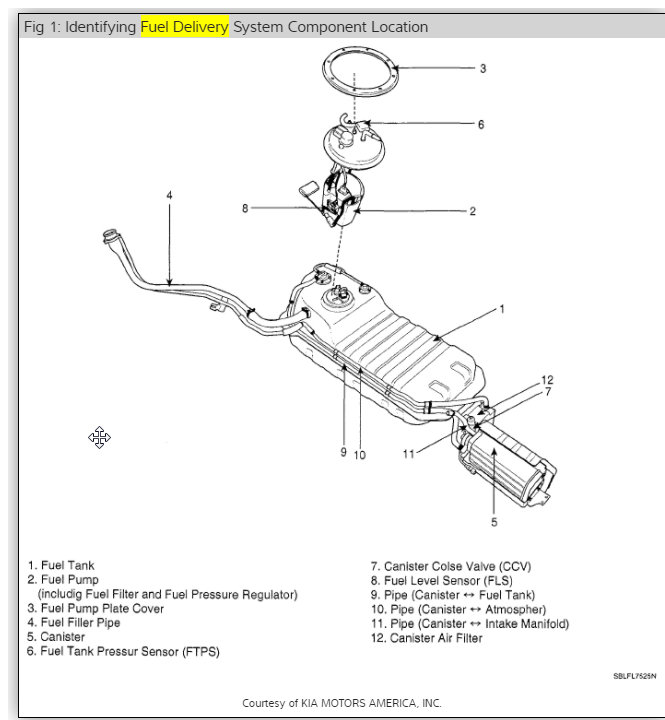 Fig 1: Identifying Fuel Delivery System Component Location

3
6
4
8
2
1
12
7
9
10
11
5

1. Fuel Tank
2. Fuel Pump
(includig Fuel Filter and Fuel Pressure Regulator)
3. Fuel Pump Plate Cover
4. Fuel Filler Pipe
5. Canister
6. Fuel Tank Pressur Sensor (FTPS)

7. Canister Colse Valve (CCV)
8. Fuel Level Sensor (FLS)
9. Pipe (Canister ↔ Fuel Tank)
10. Pipe (Canister ↔ Atmospher)
11. Pipe (Canister ↔ Intake Manifold)
12. Canister Air Filter

SBLFL7525N

Courtesy of KIA MOTORS AMERICA, INC.