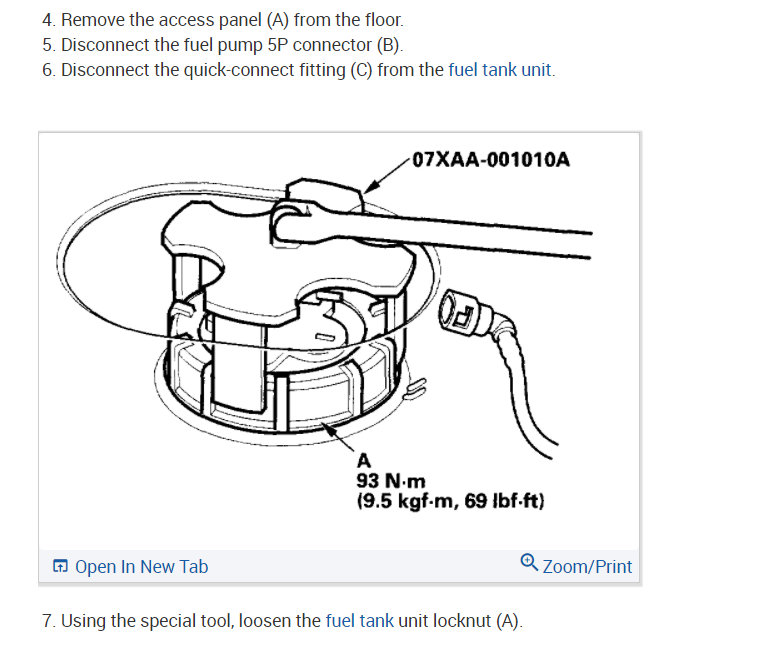 4. Remove the access panel (A) from the floor.
5. Disconnect the fuel pump 5P connector (B).
6. Disconnect the quick-connect fitting (C) from the fuel tank unit.

07XAA-001010A

A
93 N·m
(9.5 kgf·m, 69 lbf·ft)

Open In New Tab
Zoom/Print

7. Using the special tool, loosen the fuel tank unit locknut (A).