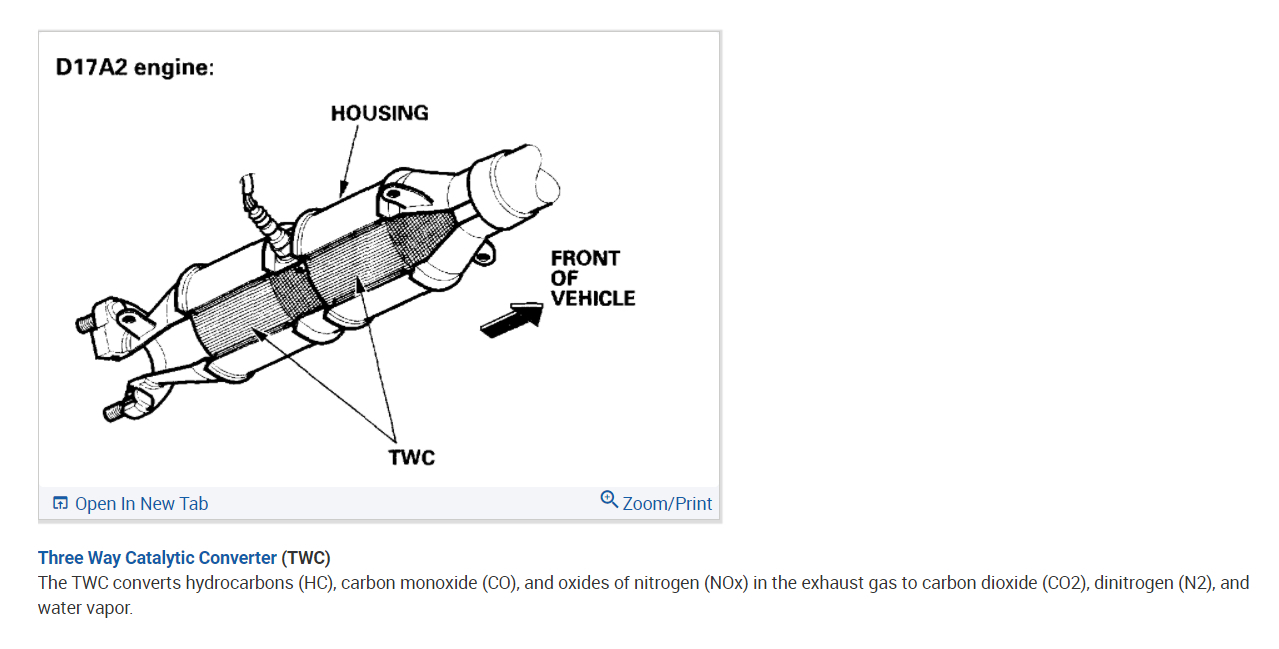 D17A2 engine:

HOUSING

FRONT OF VEHICLE

TWC

Open In New Tab

Zoom/Print

Three Way Catalytic Converter (TWC)
The TWC converts hydrocarbons (HC), carbon monoxide (CO), and oxides of nitrogen (NOx) in the exhaust gas to carbon dioxide (CO2), dinitrogen (N2), and water vapor.