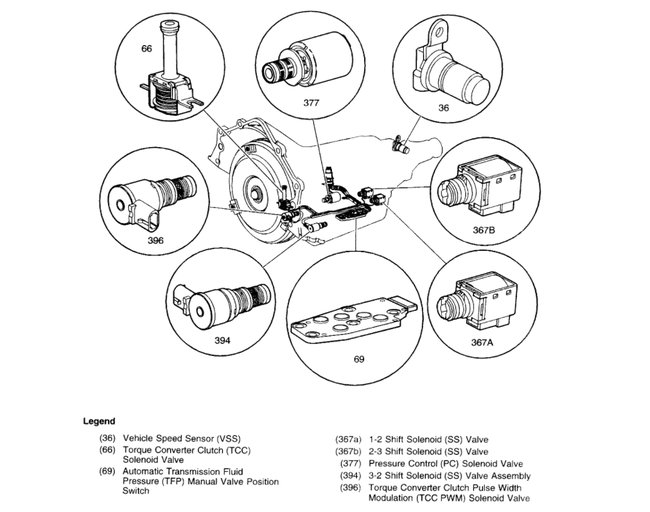 66

377

36

396

367B

394

69

367A

Legend

(36) Vehicle Speed Sensor (VSS)
(66) Torque Converter Clutch (TCC) Solenoid Valve
(69) Automatic Transmission Fluid Pressure (TFP) Manual Valve Position Switch

(367a) 1-2 Shift Solenoid (SS) Valve
(367b) 2-3 Shift Solenoid (SS) Valve
(377) Pressure Control (PC) Solenoid Valve
(394) 3-2 Shift Solenoid (SS) Valve Assembly
(396) Torque Converter Clutch Pulse Width Modulation (TCC PWM) Solenoid Valve