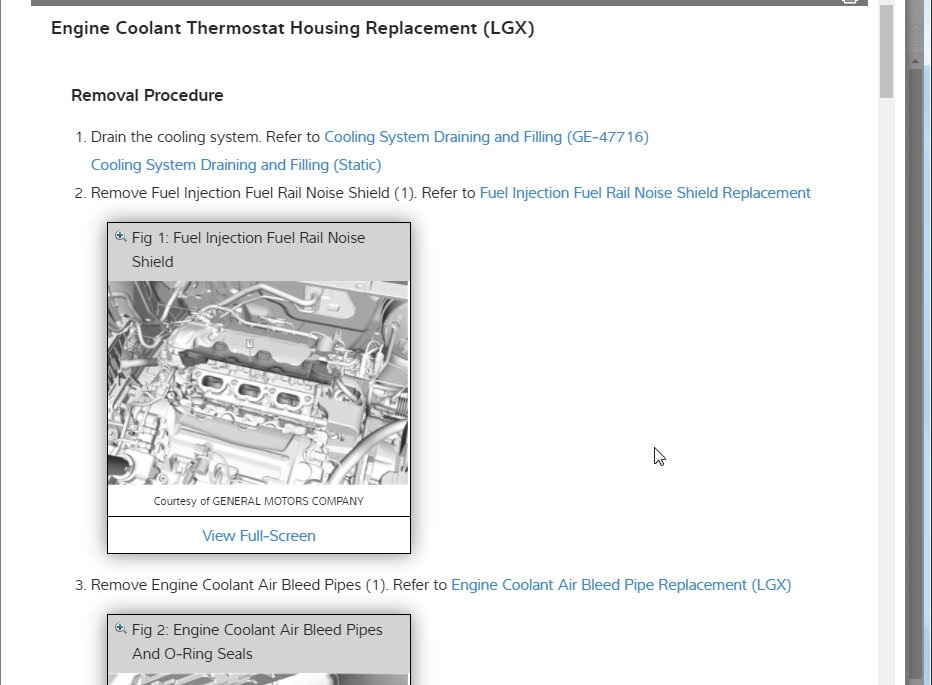 Engine Coolant Thermostat Housing Replacement (LGX)

Removal Procedure

1. Drain the cooling system. Refer to Cooling System Draining and Filling (GE-47716) Cooling System Draining and Filling (Static)

2. Remove Fuel Injection Fuel Rail Noise Shield (1). Refer to Fuel Injection Fuel Rail Noise Shield Replacement

Fig 1: Fuel Injection Fuel Rail Noise Shield

1

Courtesy of GENERAL MOTORS COMPANY

View Full-Screen

3. Remove Engine Coolant Air Bleed Pipes (1). Refer to Engine Coolant Air Bleed Pipe Replacement (LGX)

Fig 2: Engine Coolant Air Bleed Pipes And O-Ring Seals