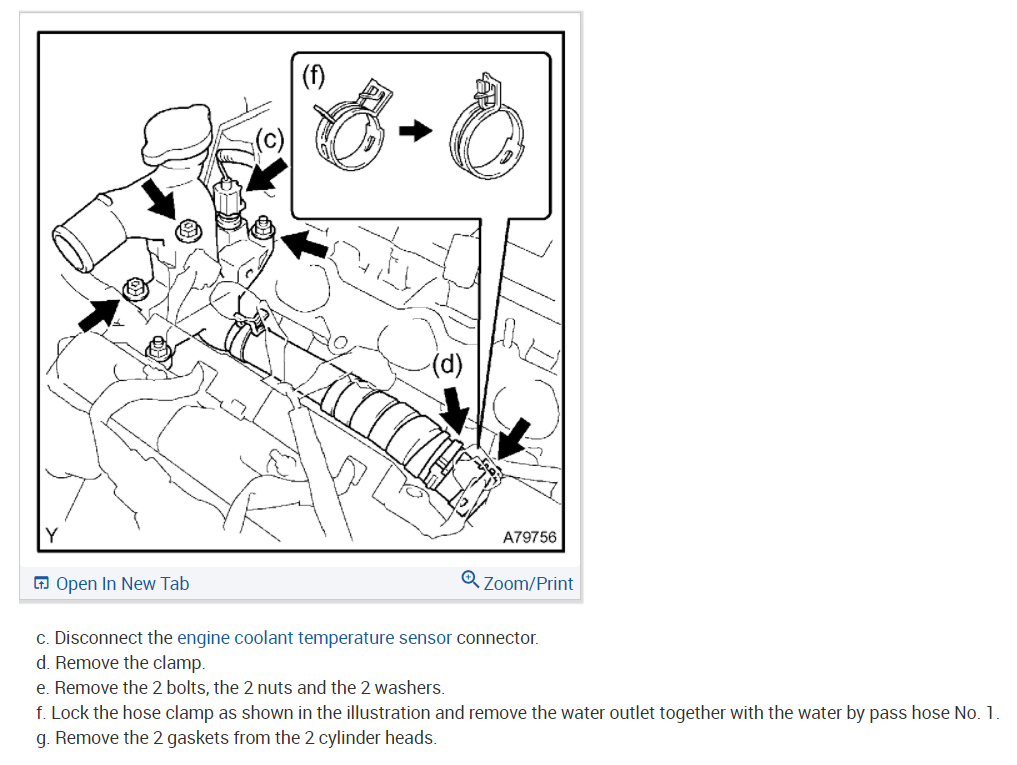 (f)

(c)

(d)

Y

A79756

Open In New Tab

Zoom/Print

c. Disconnect the engine coolant temperature sensor connector.
d. Remove the clamp.
e. Remove the 2 bolts, the 2 nuts and the 2 washers.
f. Lock the hose clamp as shown in the illustration and remove the water outlet together with the water by pass hose No. 1.
g. Remove the 2 gaskets from the 2 cylinder heads.