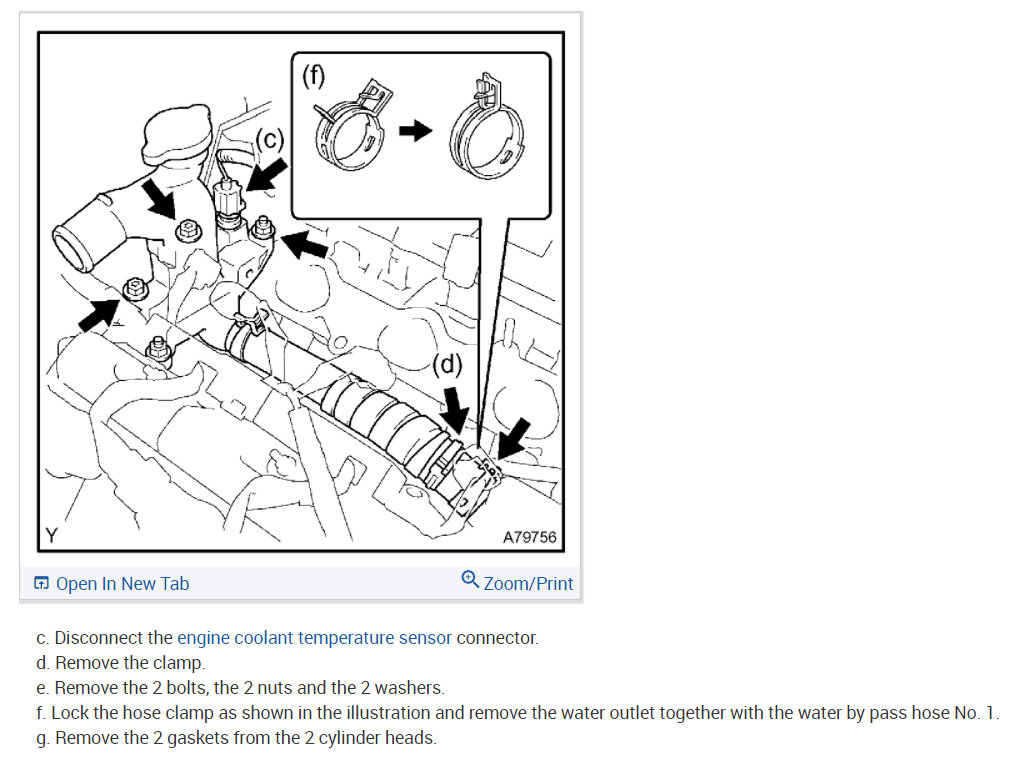 (f)

(c)

(d)

Y

A79756

Open In New Tab

Zoom/Print

c. Disconnect the engine coolant temperature sensor connector.
d. Remove the clamp.
e. Remove the 2 bolts, the 2 nuts and the 2 washers.
f. Lock the hose clamp as shown in the illustration and remove the water outlet together with the water by pass hose No. 1.
g. Remove the 2 gaskets from the 2 cylinder heads.