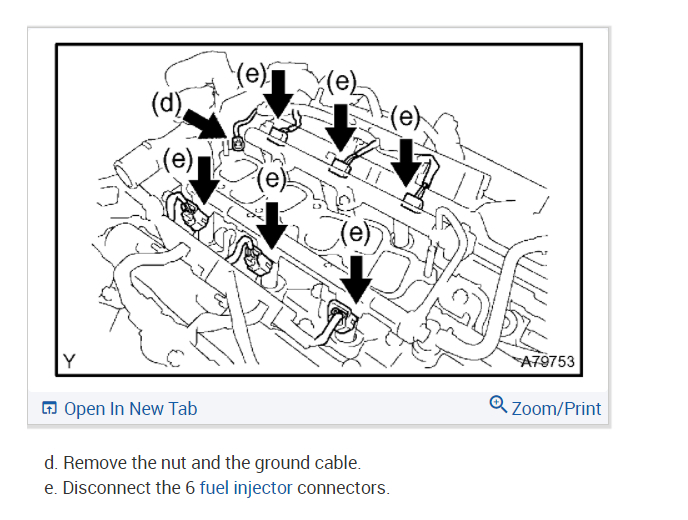 (e)
(e)
(d)
(e)
(e)
(e)
(e)
Y
A79753

Open In New Tab
Zoom/Print

d. Remove the nut and the ground cable.
e. Disconnect the 6 fuel injector connectors.