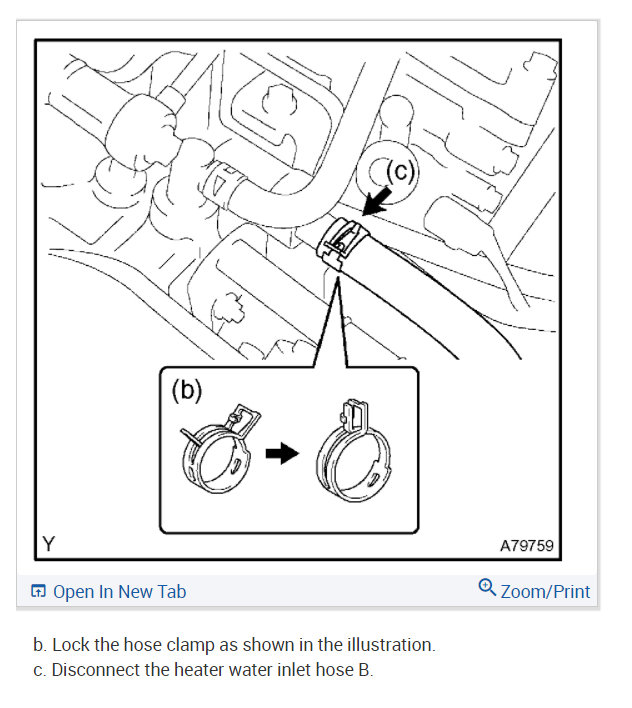 (c)

(b)

Y

A79759

Open In New Tab

Zoom/Print

b. Lock the hose clamp as shown in the illustration.
c. Disconnect the heater water inlet hose B.