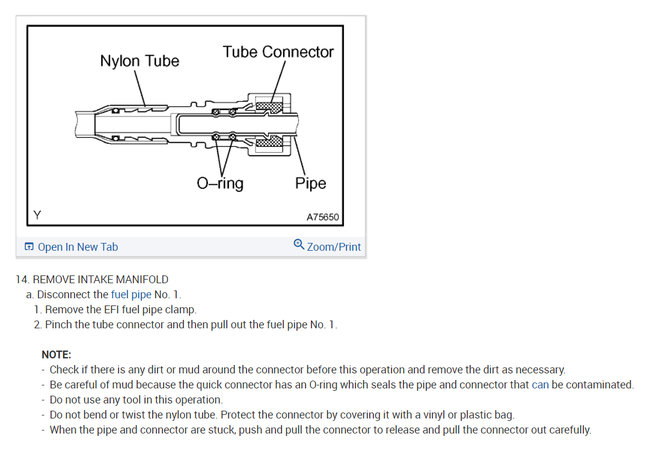 Nylon Tube
Tube Connector
O–ring
Pipe
Y
A75650

Open In New Tab
Zoom/Print

14. REMOVE INTAKE MANIFOLD
a. Disconnect the fuel pipe No. 1.
1. Remove the EFI fuel pipe clamp.
2. Pinch the tube connector and then pull out the fuel pipe No. 1.

NOTE:
- Check if there is any dirt or mud around the connector before this operation and remove the dirt as necessary.
- Be careful of mud because the quick connector has an O-ring which seals the pipe and connector that can be contaminated.
- Do not use any tool in this operation.
- Do not bend or twist the nylon tube. Protect the connector by covering it with a vinyl or plastic bag.
- When the pipe and connector are stuck, push and pull the connector to release and pull the connector out carefully.