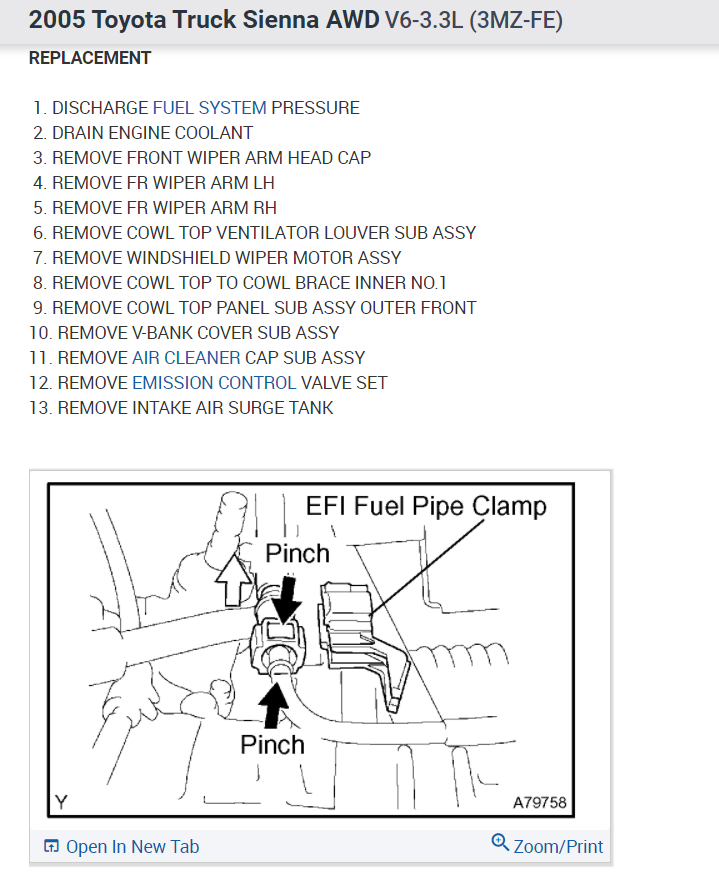 2005 Toyota Truck Sienna AWD V6-3.3L (3MZ-FE)

REPLACEMENT

1. DISCHARGE FUEL SYSTEM PRESSURE
2. DRAIN ENGINE COOLANT
3. REMOVE FRONT WIPER ARM HEAD CAP
4. REMOVE FR WIPER ARM LH
5. REMOVE FR WIPER ARM RH
6. REMOVE COWL TOP VENTILATOR LOUVER SUB ASSY
7. REMOVE WINDSHIELD WIPER MOTOR ASSY
8. REMOVE COWL TOP TO COWL BRACE INNER NO.1
9. REMOVE COWL TOP PANEL SUB ASSY OUTER FRONT
10. REMOVE V-BANK COVER SUB ASSY
11. REMOVE AIR CLEANER CAP SUB ASSY
12. REMOVE EMISSION CONTROL VALVE SET
13. REMOVE INTAKE AIR SURGE TANK

EFI Fuel Pipe Clamp
Pinch
Pinch
Y
A79758

Open In New Tab
Zoom/Print