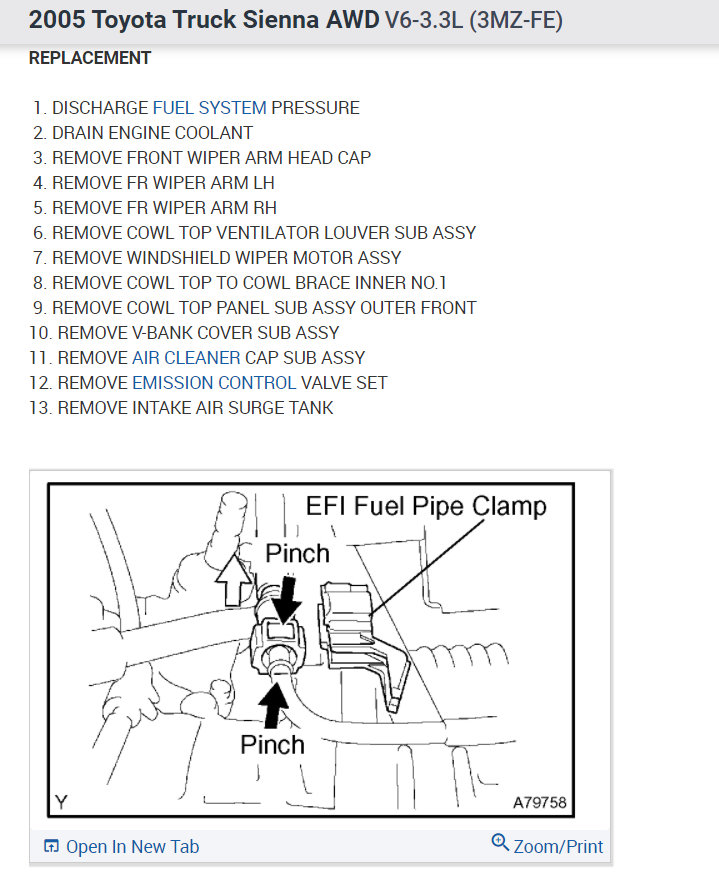 2005 Toyota Truck Sienna AWD V6-3.3L (3MZ-FE)

REPLACEMENT

1. DISCHARGE FUEL SYSTEM PRESSURE
2. DRAIN ENGINE COOLANT
3. REMOVE FRONT WIPER ARM HEAD CAP
4. REMOVE FR WIPER ARM LH
5. REMOVE FR WIPER ARM RH
6. REMOVE COWL TOP VENTILATOR LOUVER SUB ASSY
7. REMOVE WINDSHIELD WIPER MOTOR ASSY
8. REMOVE COWL TOP TO COWL BRACE INNER NO.1
9. REMOVE COWL TOP PANEL SUB ASSY OUTER FRONT
10. REMOVE V-BANK COVER SUB ASSY
11. REMOVE AIR CLEANER CAP SUB ASSY
12. REMOVE EMISSION CONTROL VALVE SET
13. REMOVE INTAKE AIR SURGE TANK

EFI Fuel Pipe Clamp
Pinch
Pinch
Y
A79758

Open In New Tab
Zoom/Print