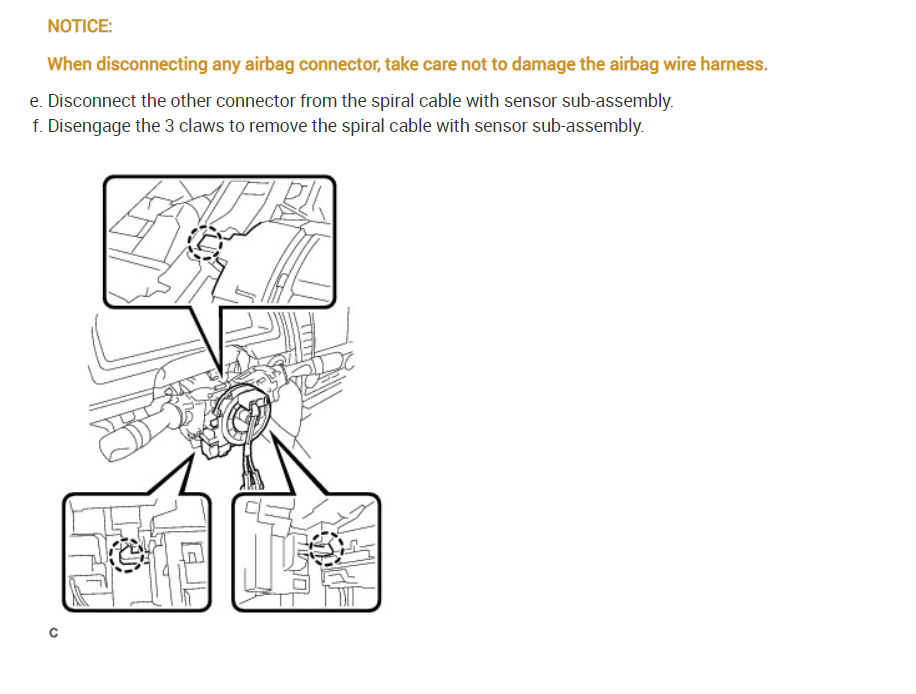 NOTICE:

When disconnecting any airbag connector, take care not to damage the airbag wire harness.

e. Disconnect the other connector from the spiral cable with sensor sub-assembly.
f. Disengage the 3 claws to remove the spiral cable with sensor sub-assembly.

C