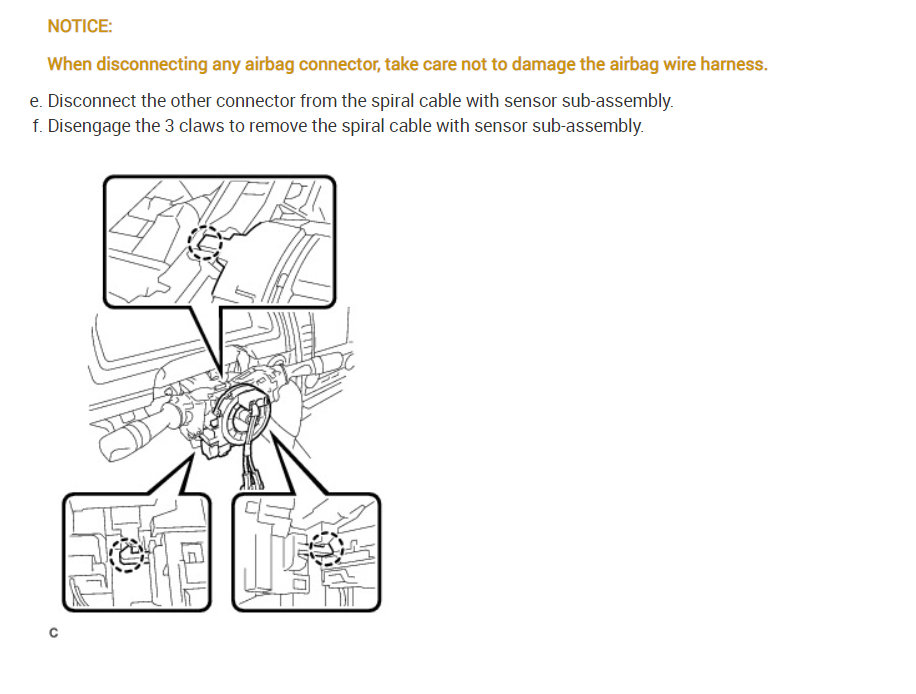 NOTICE:

When disconnecting any airbag connector, take care not to damage the airbag wire harness.

e. Disconnect the other connector from the spiral cable with sensor sub-assembly.
f. Disengage the 3 claws to remove the spiral cable with sensor sub-assembly.

C