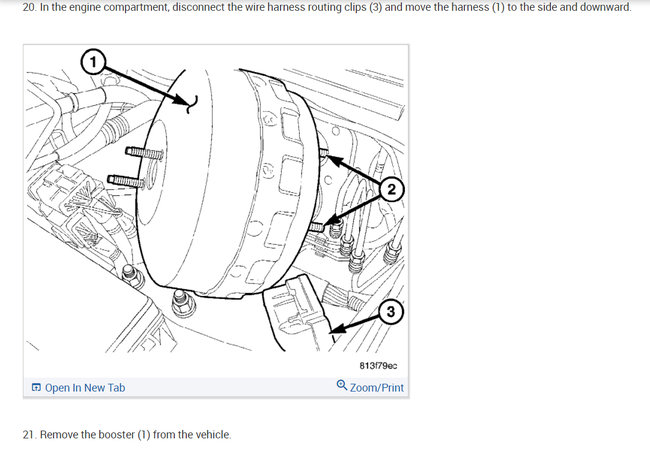 20. In the engine compartment, disconnect the wire harness routing clips (3) and move the harness (1) to the side and downward.

1

2

3

813f79ec

Open In New Tab

Zoom/Print

21. Remove the booster (1) from the vehicle.