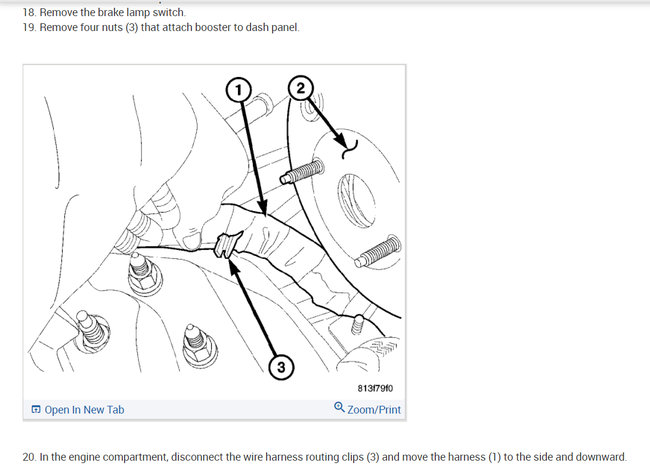 18. Remove the brake lamp switch.
19. Remove four nuts (3) that attach booster to dash panel.

1
2
3
813f79f0

Open In New Tab
Zoom/Print

20. In the engine compartment, disconnect the wire harness routing clips (3) and move the harness (1) to the side and downward.