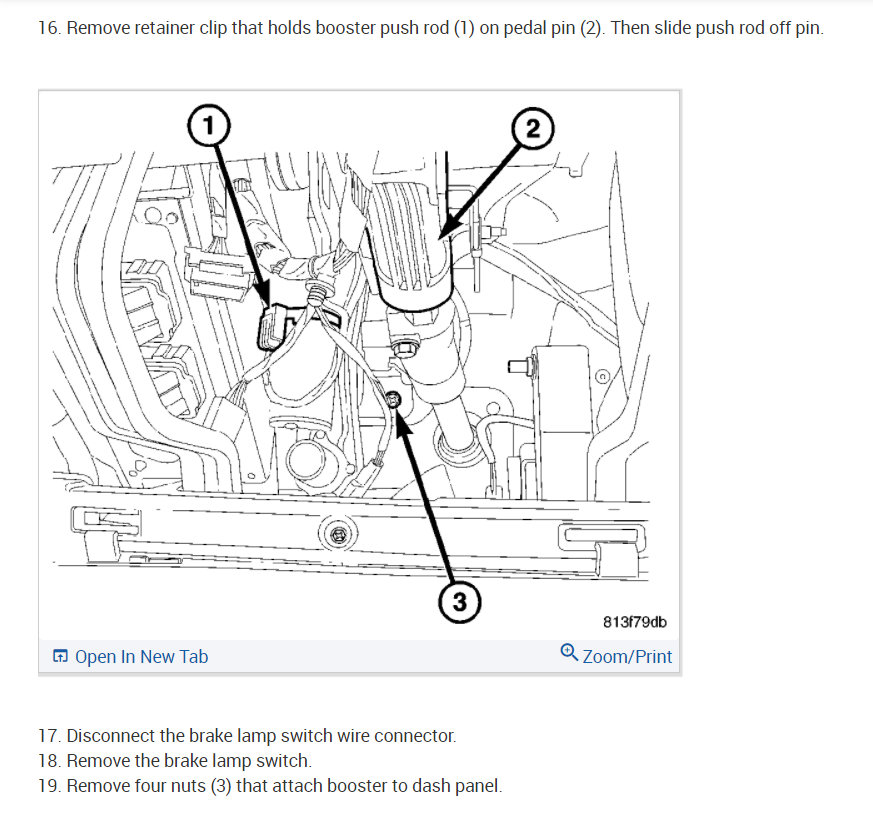 16. Remove retainer clip that holds booster push rod (1) on pedal pin (2). Then slide push rod off pin.

1

2

3

813f79db

Open In New Tab

Zoom/Print

17. Disconnect the brake lamp switch wire connector.
18. Remove the brake lamp switch.
19. Remove four nuts (3) that attach booster to dash panel.