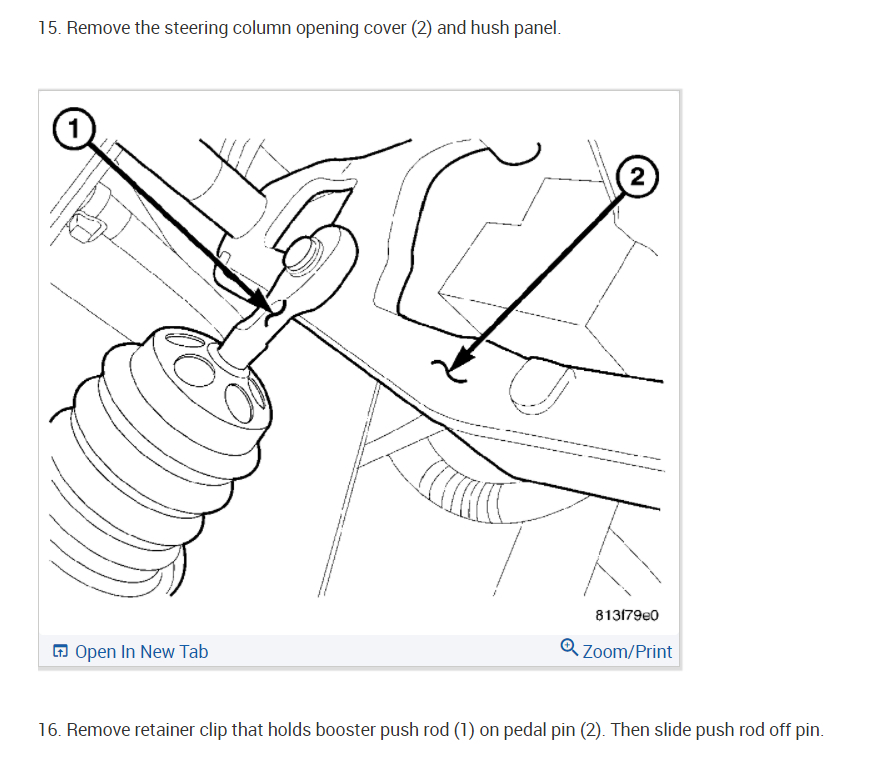 15. Remove the steering column opening cover (2) and hush panel.

1

2

813f79e0

Open In New Tab

Zoom/Print

16. Remove retainer clip that holds booster push rod (1) on pedal pin (2). Then slide push rod off pin.