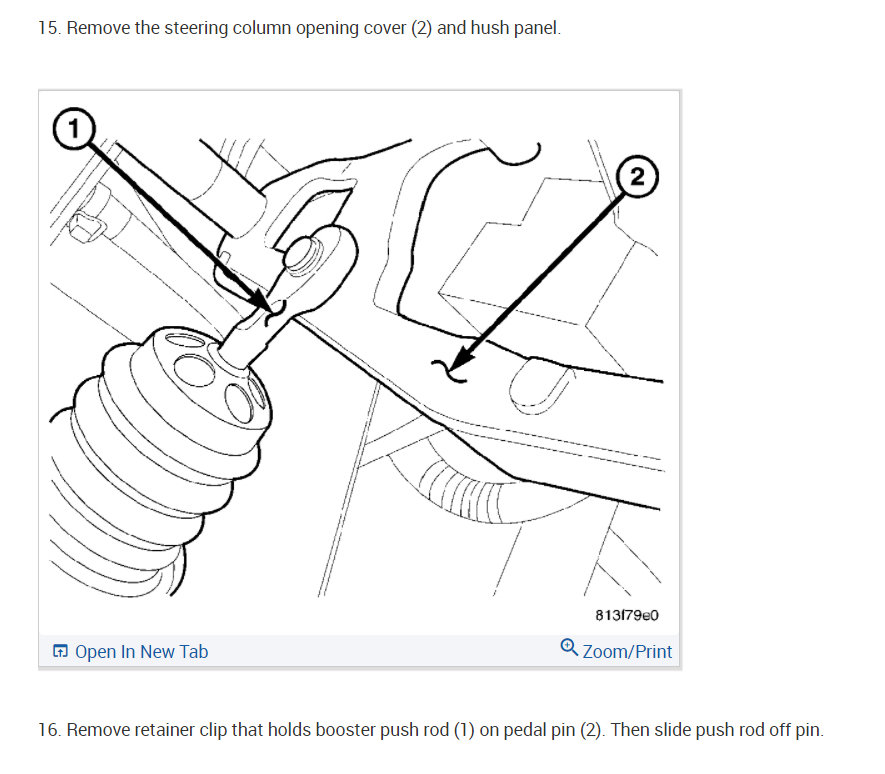 15. Remove the steering column opening cover (2) and hush panel.

1

2

813f79e0

Open In New Tab

Zoom/Print

16. Remove retainer clip that holds booster push rod (1) on pedal pin (2). Then slide push rod off pin.