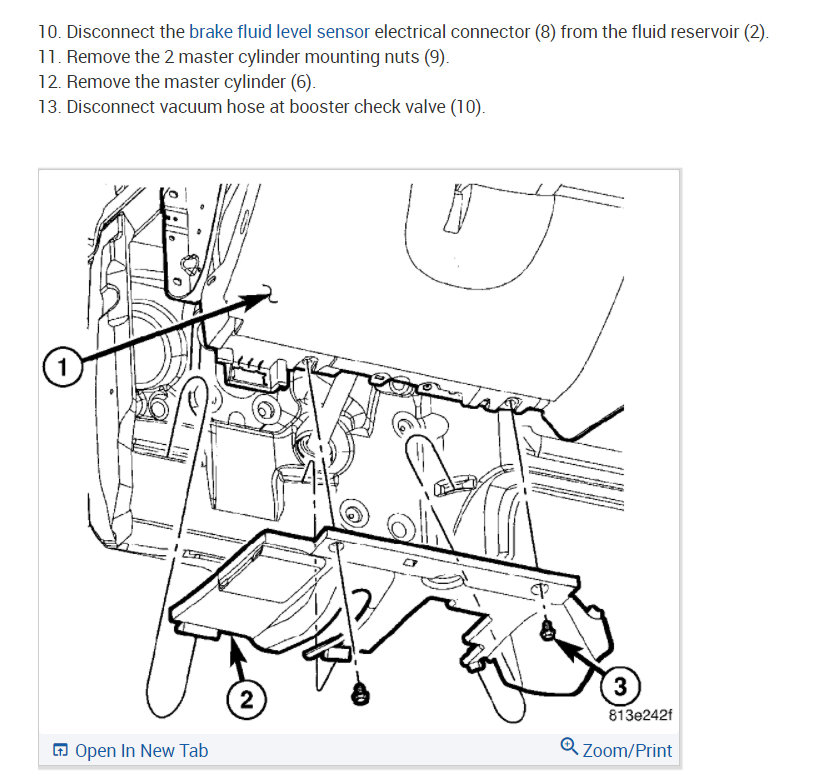 10. Disconnect the brake fluid level sensor electrical connector (8) from the fluid reservoir (2).
11. Remove the 2 master cylinder mounting nuts (9).
12. Remove the master cylinder (6).
13. Disconnect vacuum hose at booster check valve (10).

1
2
3
813e242f

Open In New Tab
Zoom/Print