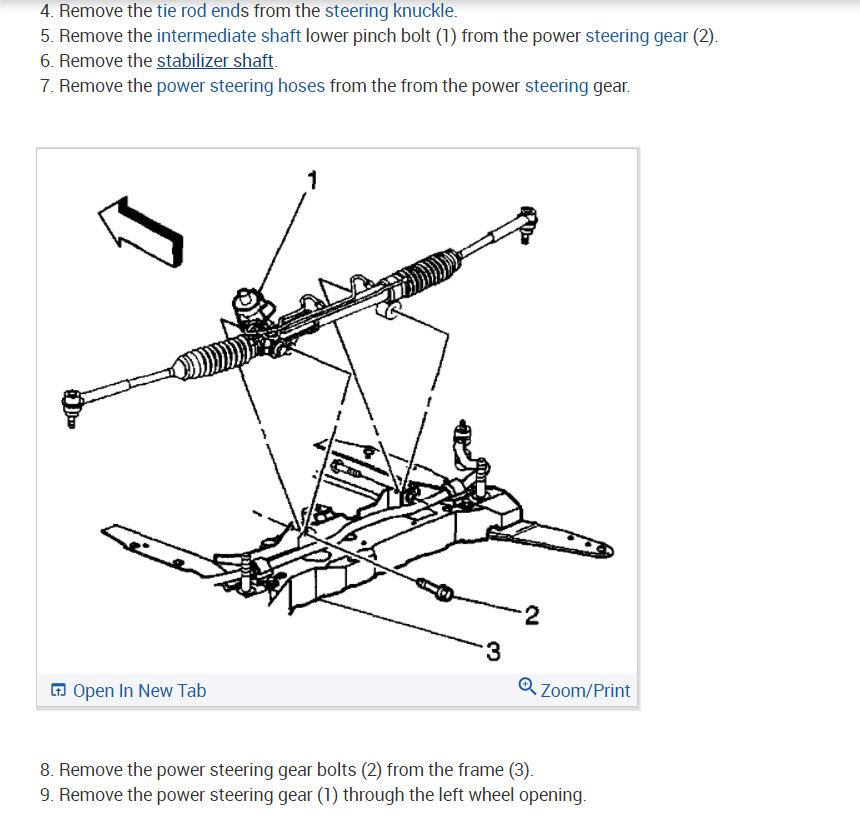 4. Remove the tie rod ends from the steering knuckle.
5. Remove the intermediate shaft lower pinch bolt (1) from the power steering gear (2).
6. Remove the stabilizer shaft.
7. Remove the power steering hoses from the from the power steering gear.

1
2
3

Open In New Tab
Zoom/Print

8. Remove the power steering gear bolts (2) from the frame (3).
9. Remove the power steering gear (1) through the left wheel opening.