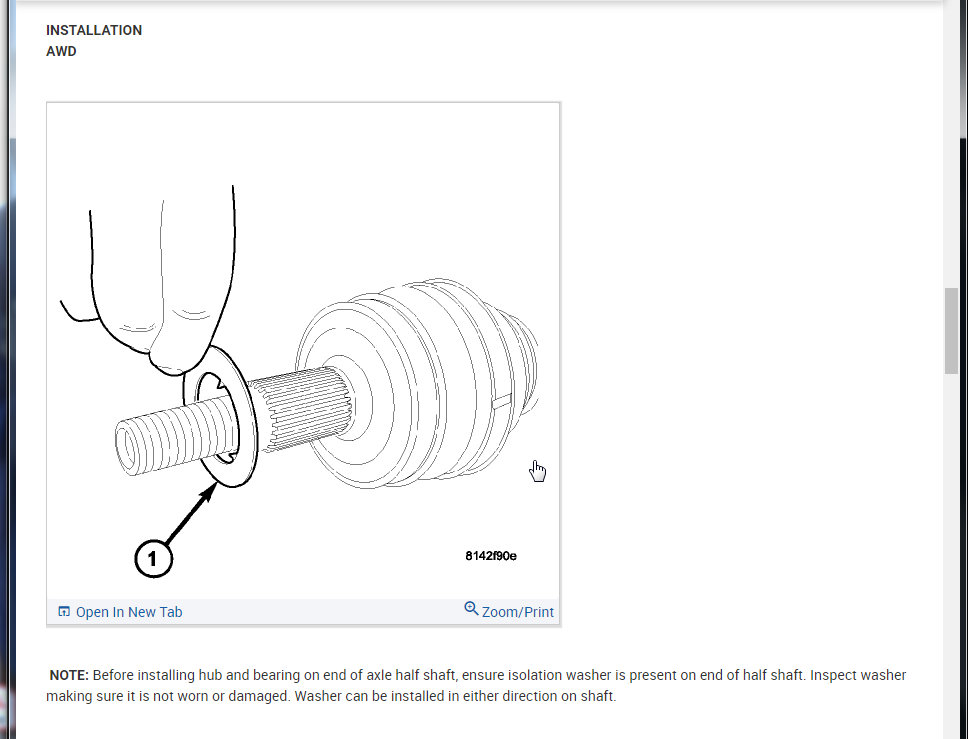 INSTALLATION
AWD

1

8142f90e

Open In New Tab
Zoom/Print

NOTE: Before installing hub and bearing on end of axle half shaft, ensure isolation washer is present on end of half shaft. Inspect washer making sure it is not worn or damaged. Washer can be installed in either direction on shaft.