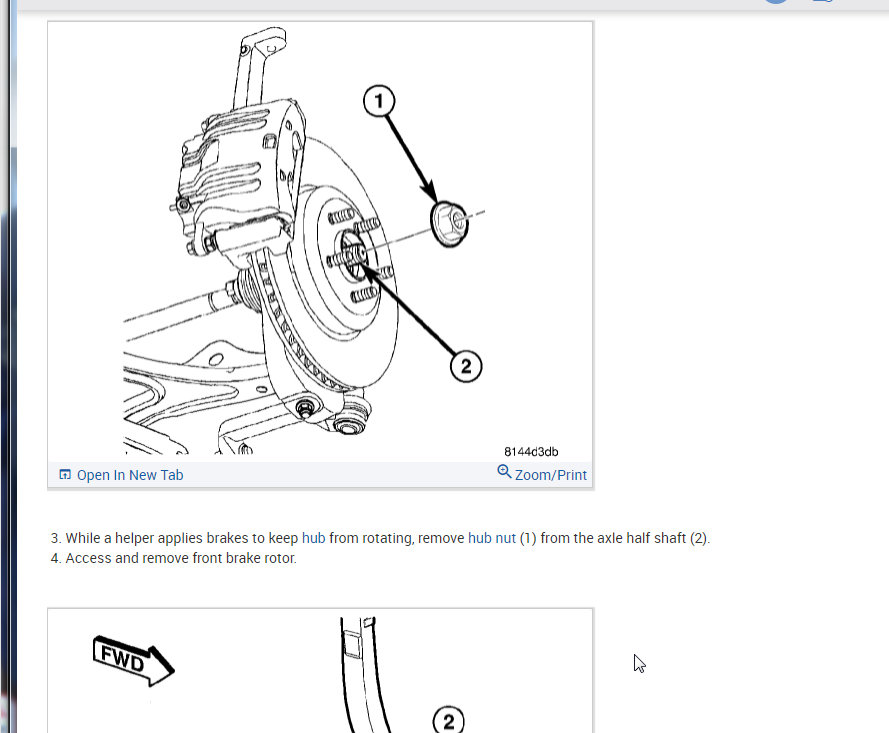 1

2

8144d3db

Open In New Tab

Zoom/Print

3. While a helper applies brakes to keep hub from rotating, remove hub nut (1) from the axle half shaft (2).
4. Access and remove front brake rotor.

FWD

2