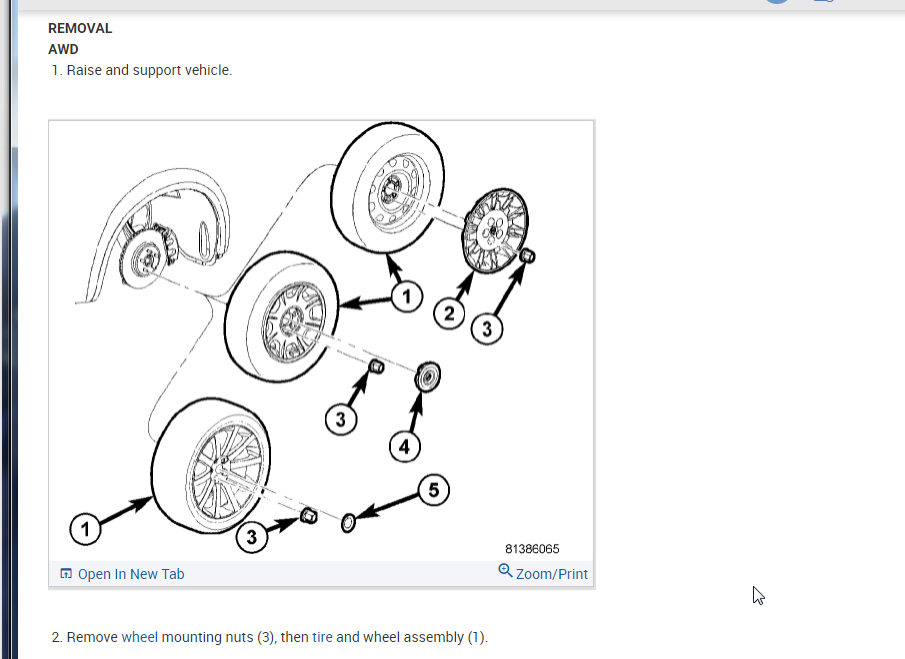 REMOVAL
AWD
1. Raise and support vehicle.

1
2
3
3
4
1
3
5
81386065

Open In New Tab
Zoom/Print

2. Remove wheel mounting nuts (3), then tire and wheel assembly (1).