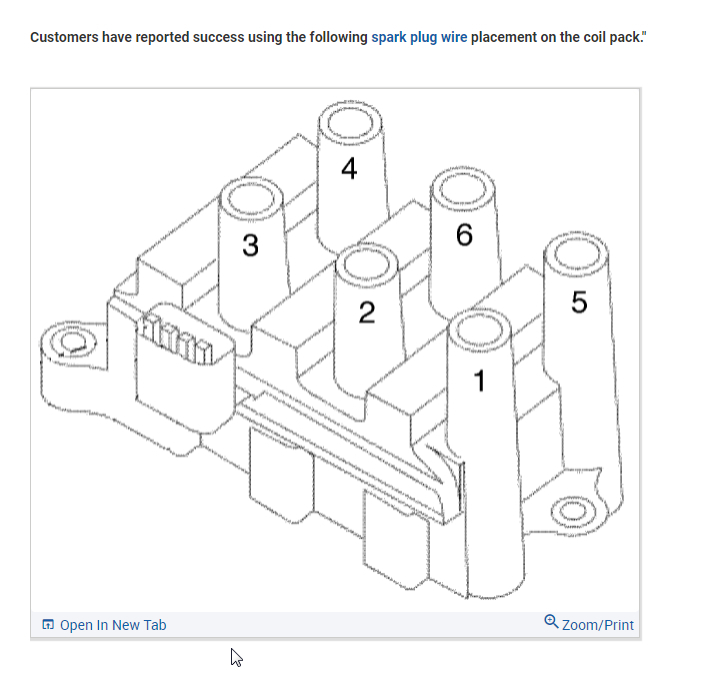 Customers have reported success using the following spark plug wire placement on the coil pack."

4

3

6

2

5

1

Open In New Tab

Zoom/Print