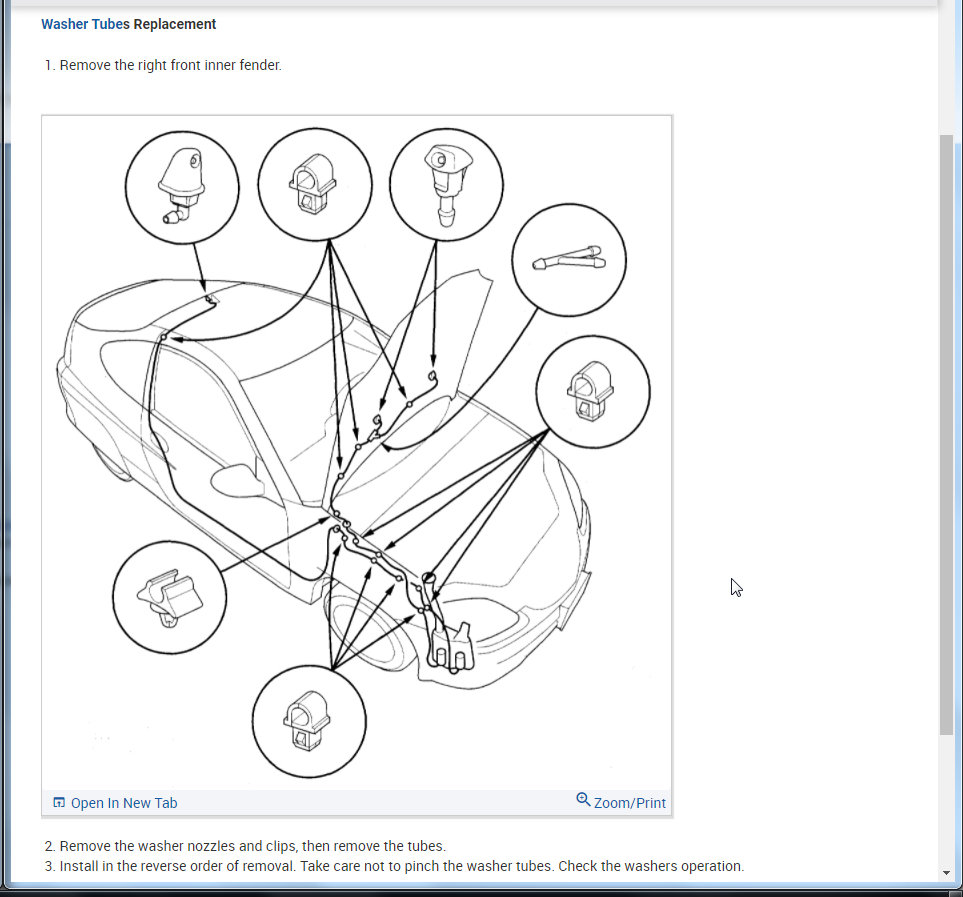 Washer Tubes Replacement

1. Remove the right front inner fender.

Open In New Tab

Zoom/Print

2. Remove the washer nozzles and clips, then remove the tubes.
3. Install in the reverse order of removal. Take care not to pinch the washer tubes. Check the washers operation.