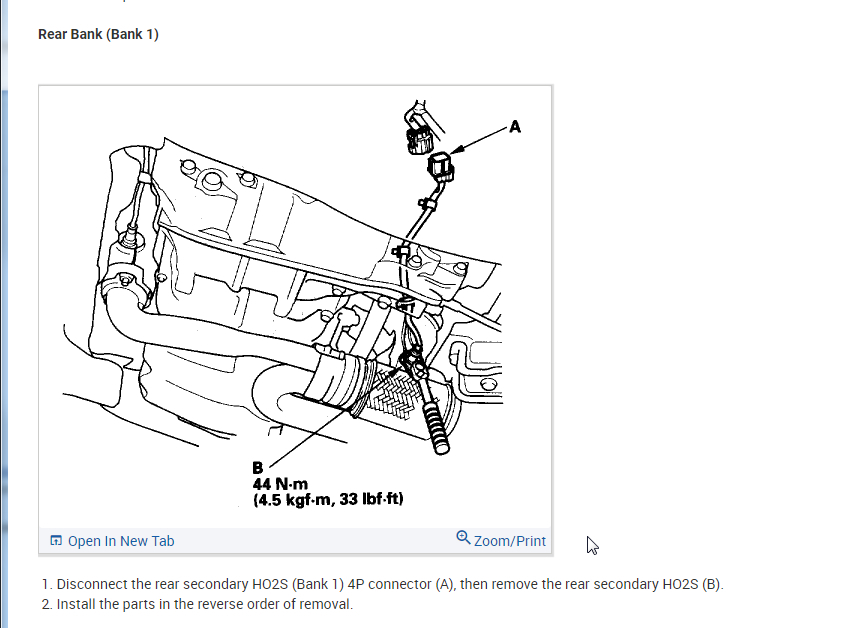 Rear Bank (Bank 1)

A

B
44 N·m
(4.5 kgf·m, 33 lbf·ft)

Open In New Tab

Zoom/Print

1. Disconnect the rear secondary HO2S (Bank 1) 4P connector (A), then remove the rear secondary HO2S (B).
2. Install the parts in the reverse order of removal.