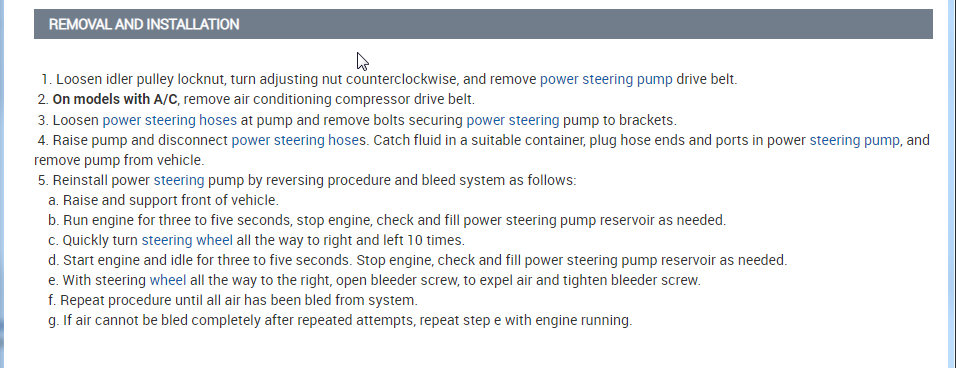 REMOVAL AND INSTALLATION

1. Loosen idler pulley locknut, turn adjusting nut counterclockwise, and remove power steering pump drive belt.
2. On models with A/C, remove air conditioning compressor drive belt.
3. Loosen power steering hoses at pump and remove bolts securing power steering pump to brackets.
4. Raise pump and disconnect power steering hoses. Catch fluid in a suitable container, plug hose ends and ports in power steering pump, and remove pump from vehicle.
5. Reinstall power steering pump by reversing procedure and bleed system as follows:
a. Raise and support front of vehicle.
b. Run engine for three to five seconds, stop engine, check and fill power steering pump reservoir as needed.
c. Quickly turn steering wheel all the way to right and left 10 times.
d. Start engine and idle for three to five seconds. Stop engine, check and fill power steering pump reservoir as needed.
e. With steering wheel all the way to the right, open bleeder screw, to expel air and tighten bleeder screw.
f. Repeat procedure until all air has been bled from system.
g. If air cannot be bled completely after repeated attempts, repeat step e with engine running.