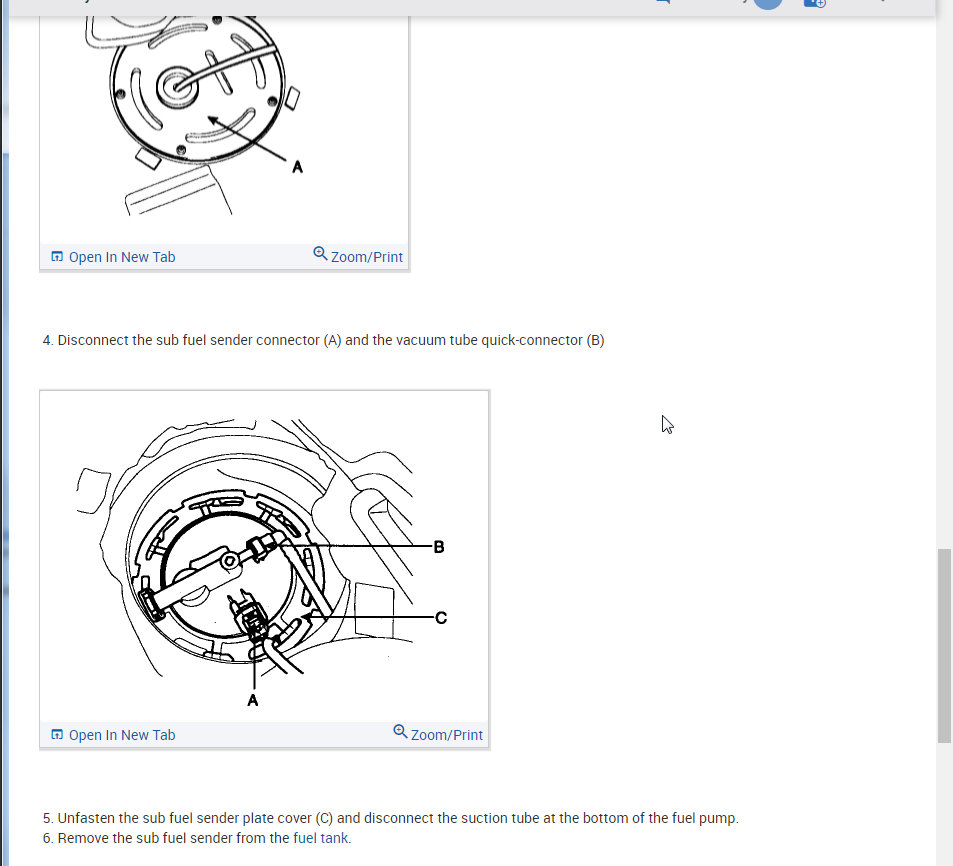 A

Open In New Tab

Zoom/Print

4. Disconnect the sub fuel sender connector (A) and the vacuum tube quick-connector (B)

B

C

A

Open In New Tab

Zoom/Print

5. Unfasten the sub fuel sender plate cover (C) and disconnect the suction tube at the bottom of the fuel pump.
6. Remove the sub fuel sender from the fuel tank.