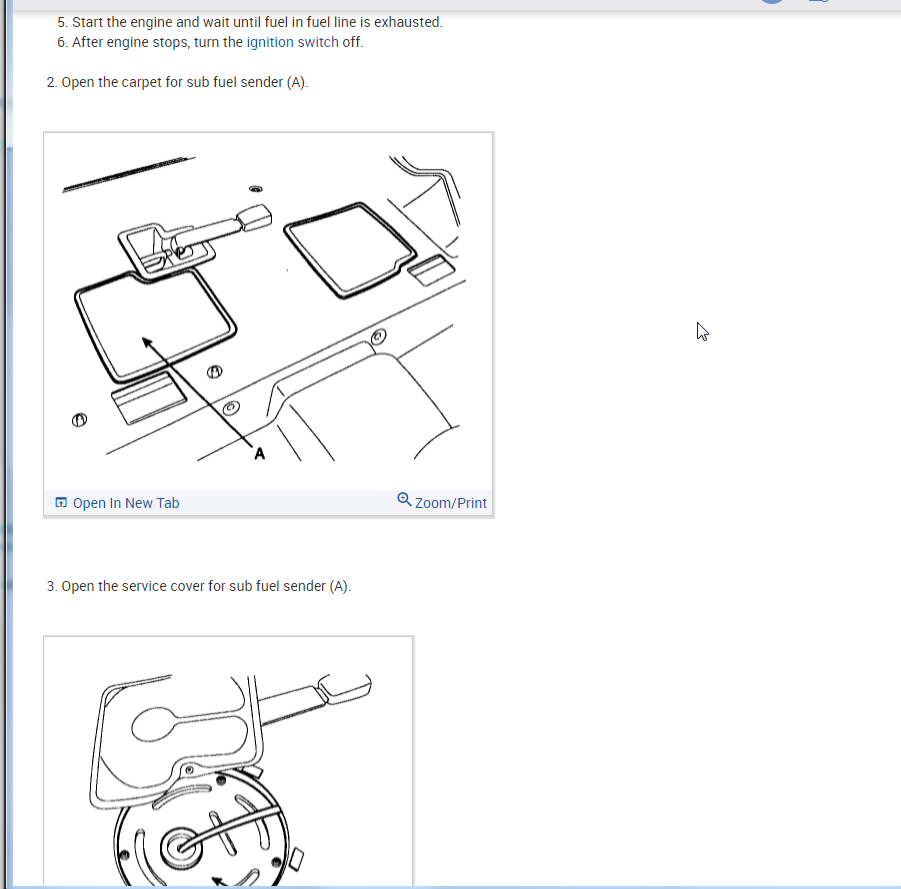 5. Start the engine and wait until fuel in fuel line is exhausted.
6. After engine stops, turn the ignition switch off.

2. Open the carpet for sub fuel sender (A).

A

Open In New Tab
Zoom/Print

3. Open the service cover for sub fuel sender (A).