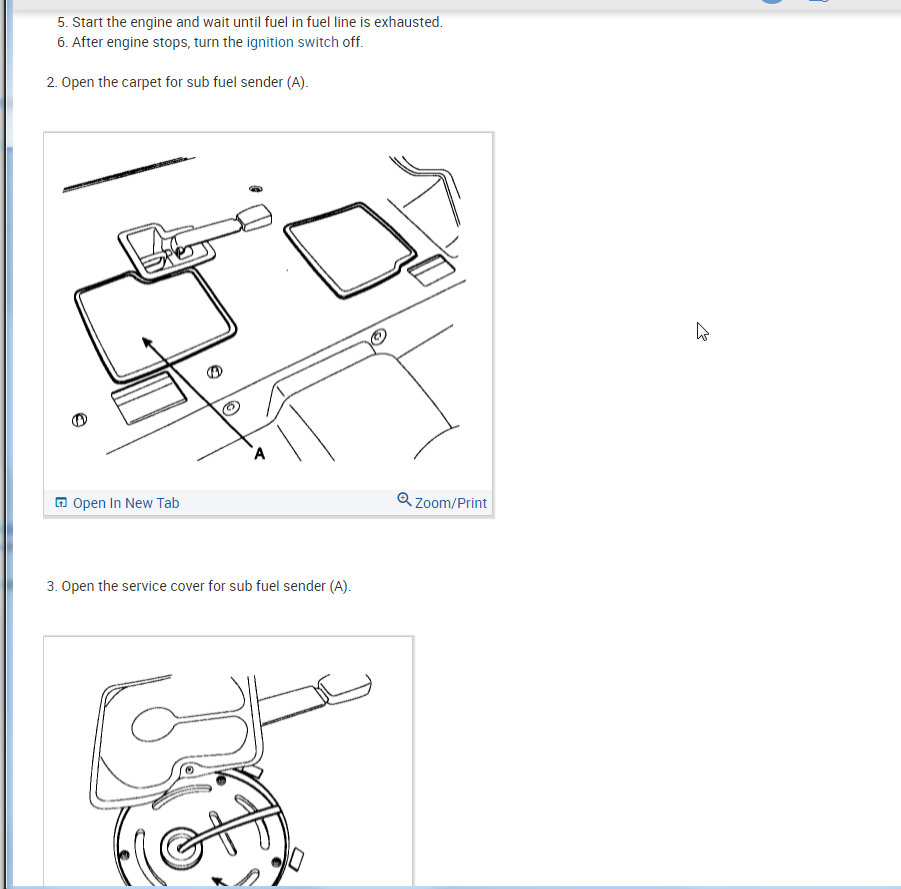 5. Start the engine and wait until fuel in fuel line is exhausted.
6. After engine stops, turn the ignition switch off.

2. Open the carpet for sub fuel sender (A).

A

Open In New Tab
Zoom/Print

3. Open the service cover for sub fuel sender (A).